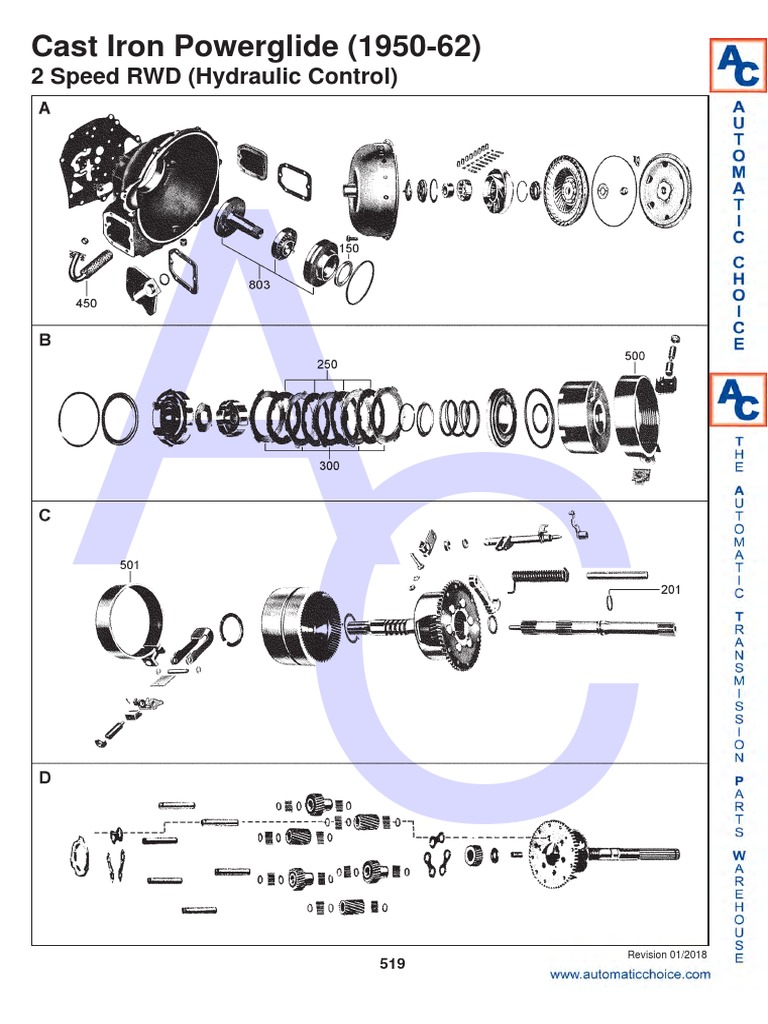 Cast Iron Powerglide (1950-62)
2 Speed RWD (Hydraulic Control)

A

450

803

150

B

250

300

500

C

501

201

D

AC
AUTOMATIC CHOICE

AC
THE AUTOMATIC TRANSMISSION PARTS WAREHOUSE

519

Revision 01/2018
www.automaticchoice.com