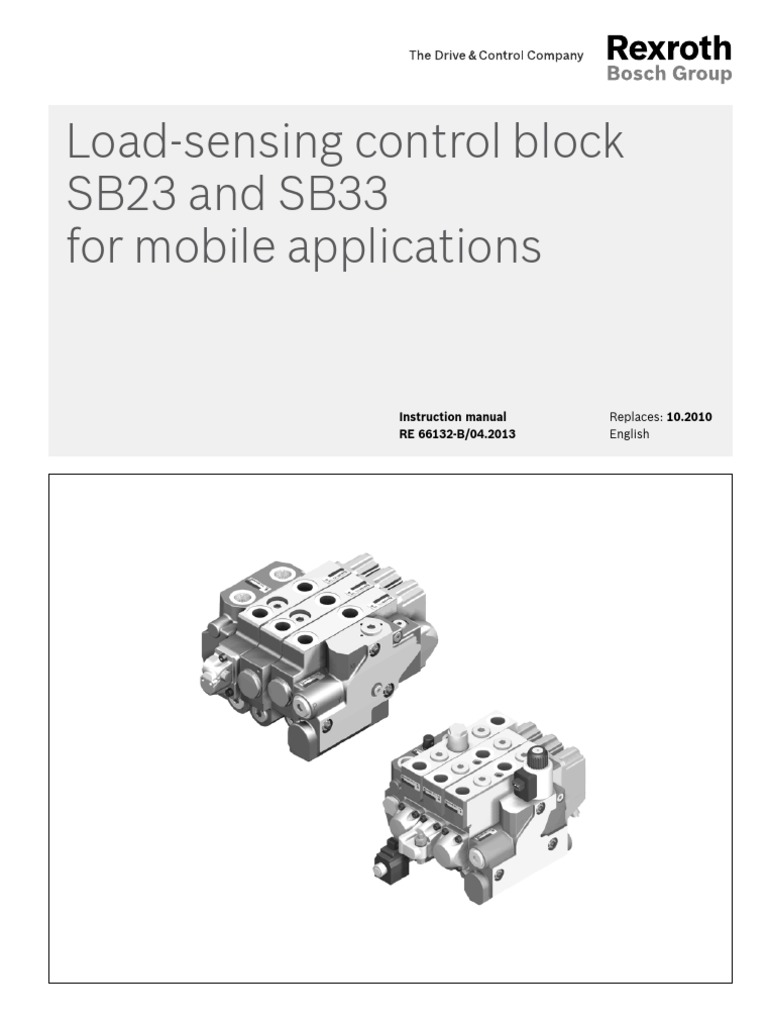 The Drive & Control Company

Rexroth
Bosch Group

Load-sensing control block SB23 and SB33 for mobile applications

Instruction manual
RE 66132-B/04.2013

Replaces: 10.2010
English