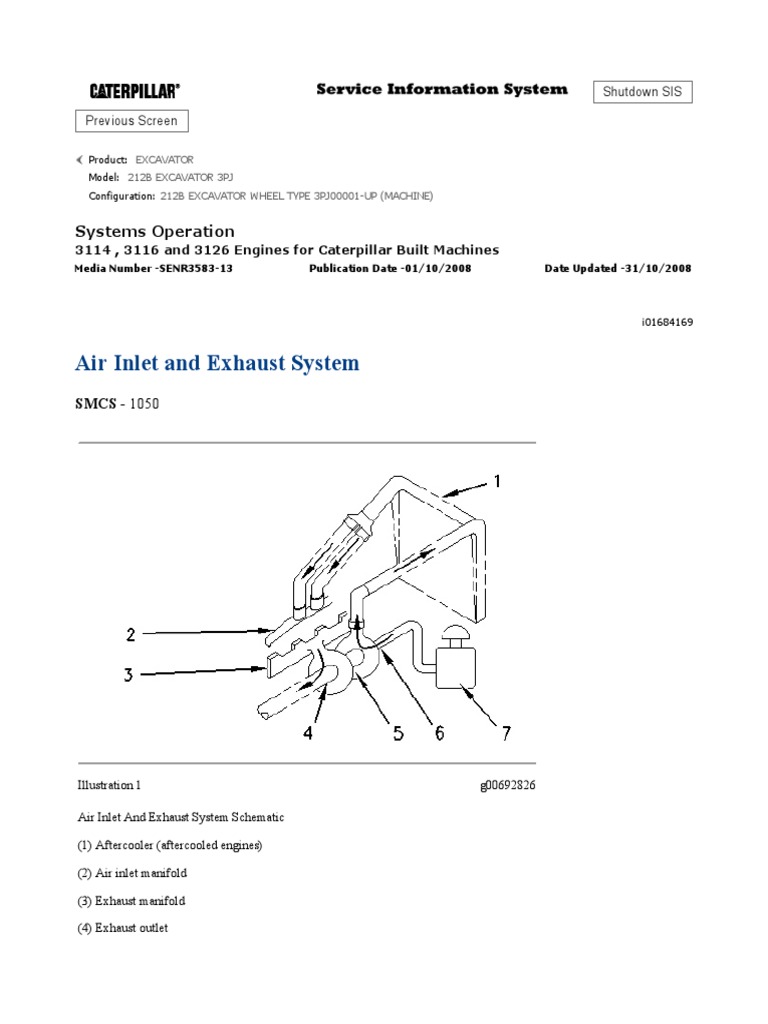 CATERPILLAR®

Service Information System

Shutdown SIS

Previous Screen

Product: EXCAVATOR
Model: 212B EXCAVATOR 3PJ
Configuration: 212B EXCAVATOR WHEEL TYPE 3PJ00001-UP (MACHINE)

Systems Operation
3114 , 3116 and 3126 Engines for Caterpillar Built Machines
Media Number -SENR3583-13 Publication Date -01/10/2008 Date Updated -31/10/2008

i01684169

Air Inlet and Exhaust System

SMCS - 1050

1
2
3
4
5
6
7

Illustration 1 g00692826

Air Inlet And Exhaust System Schematic

(1) Aftercooler (aftercooled engines)

(2) Air inlet manifold

(3) Exhaust manifold

(4) Exhaust outlet