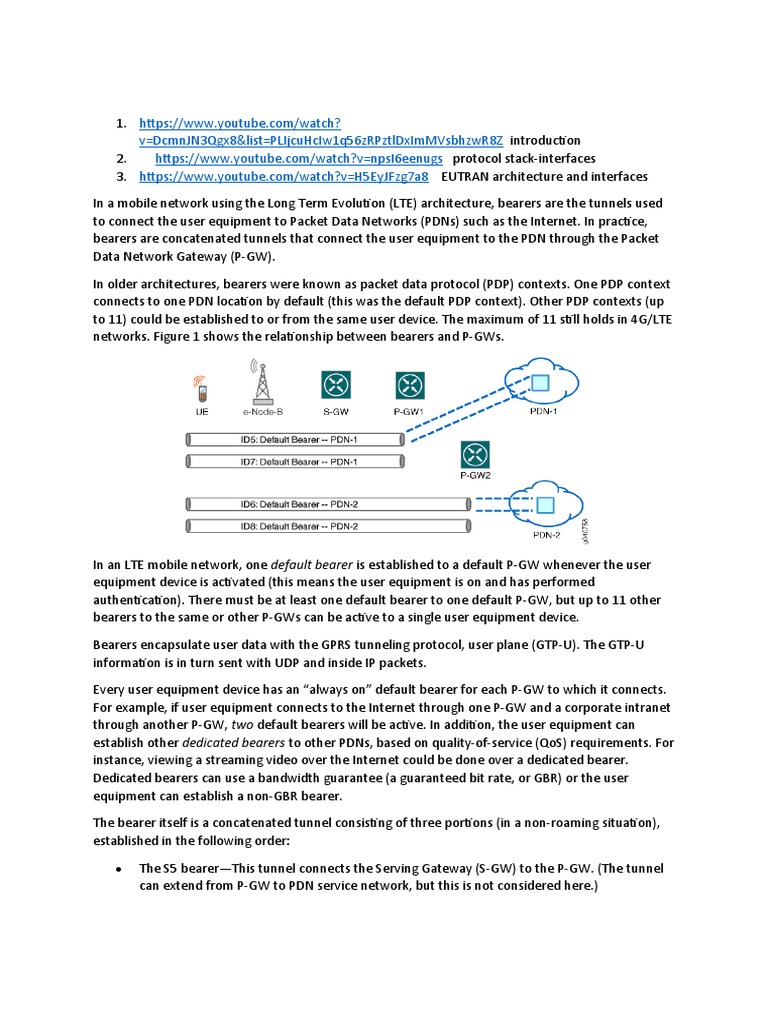 1. https://www.youtube.com/watch?v=DcmnJN3Qgx8&list=PLIjcuHcIw1q56zRPztlDxImMVsbhzwR8Z introduction
2. https://www.youtube.com/watch?v=npsI6eenugs protocol stack-interfaces
3. https://www.youtube.com/watch?v=H5EyJFzg7a8 EUTRAN architecture and interfaces

In a mobile network using the Long Term Evolution (LTE) architecture, bearers are the tunnels used to connect the user equipment to Packet Data Networks (PDNs) such as the Internet. In practice, bearers are concatenated tunnels that connect the user equipment to the PDN through the Packet Data Network Gateway (P-GW).

In older architectures, bearers were known as packet data protocol (PDP) contexts. One PDP context connects to one PDN location by default (this was the default PDP context). Other PDP contexts (up to 11) could be established to or from the same user device. The maximum of 11 still holds in 4G/LTE networks. Figure 1 shows the relationship between bearers and P-GWs.

UE e-Node-B S-GW P-GW1 PDN-1
ID5: Default Bearer -- PDN-1
ID7: Default Bearer -- PDN-1
P-GW2
ID6: Default Bearer -- PDN-2
ID8: Default Bearer -- PDN-2
PDN-2
g040758

In an LTE mobile network, one default bearer is established to a default P-GW whenever the user equipment device is activated (this means the user equipment is on and has performed authentication). There must be at least one default bearer to one default P-GW, but up to 11 other bearers to the same or other P-GWs can be active to a single user equipment device.

Bearers encapsulate user data with the GPRS tunneling protocol, user plane (GTP-U). The GTP-U information is in turn sent with UDP and inside IP packets.

Every user equipment device has an “always on” default bearer for each P-GW to which it connects. For example, if user equipment connects to the Internet through one P-GW and a corporate intranet through another P-GW, two default bearers will be active. In addition, the user equipment can establish other dedicated bearers to other PDNs, based on quality-of-service (QoS) requirements. For instance, viewing a streaming video over the Internet could be done over a dedicated bearer. Dedicated bearers can use a bandwidth guarantee (a guaranteed bit rate, or GBR) or the user equipment can establish a non-GBR bearer.

The bearer itself is a concatenated tunnel consisting of three portions (in a non-roaming situation), established in the following order:

• The S5 bearer—This tunnel connects the Serving Gateway (S-GW) to the P-GW. (The tunnel can extend from P-GW to PDN service network, but this is not considered here.)