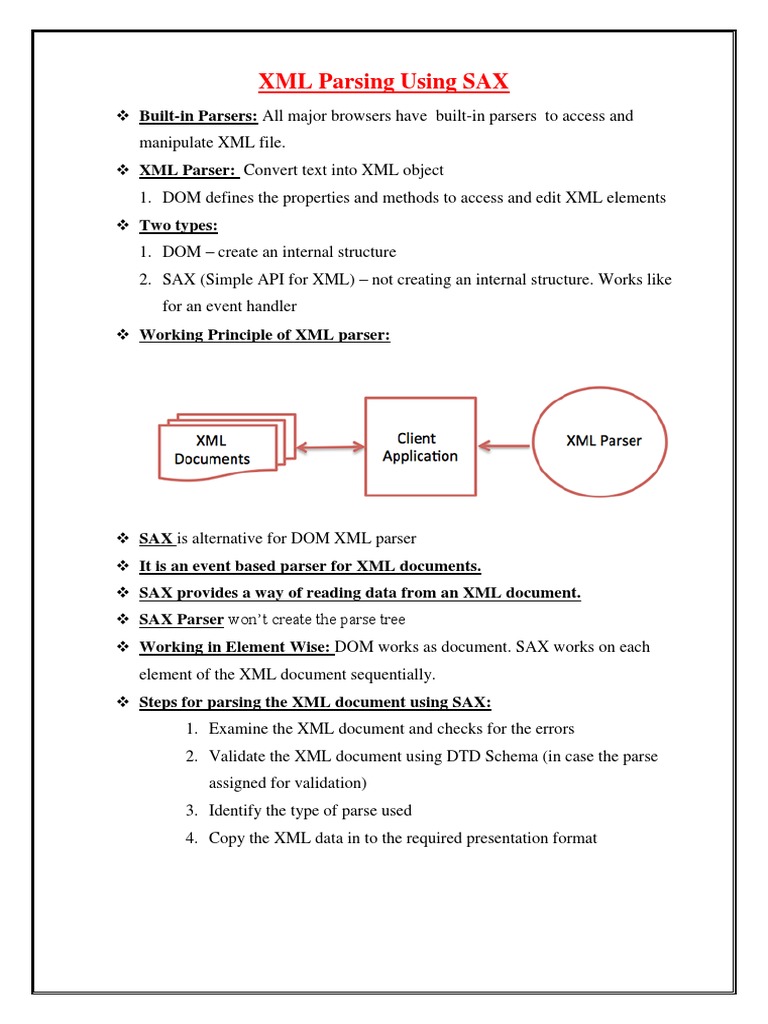 XML Parsing Using SAX

❖ Built-in Parsers: All major browsers have built-in parsers to access and manipulate XML file.

❖ XML Parser: Convert text into XML object

1. DOM defines the properties and methods to access and edit XML elements

❖ Two types:

1. DOM – create an internal structure

2. SAX (Simple API for XML) – not creating an internal structure. Works like for an event handler

❖ Working Principle of XML parser:

XML Documents

Client Application

XML Parser

❖ SAX is alternative for DOM XML parser

❖ It is an event based parser for XML documents.

❖ SAX provides a way of reading data from an XML document.

❖ SAX Parser won't create the parse tree

❖ Working in Element Wise: DOM works as document. SAX works on each element of the XML document sequentially.

❖ Steps for parsing the XML document using SAX:

1. Examine the XML document and checks for the errors

2. Validate the XML document using DTD Schema (in case the parse assigned for validation)

3. Identify the type of parse used

4. Copy the XML data in to the required presentation format