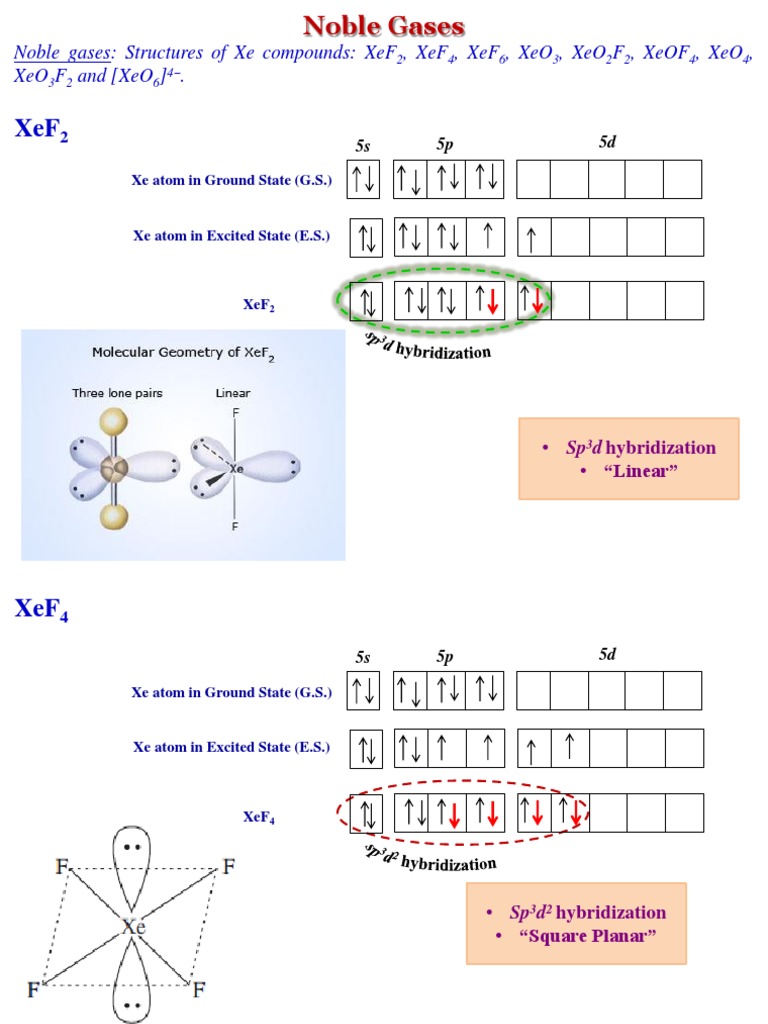 Noble Gases

Noble gases: Structures of Xe compounds: $XeF_2$, $XeF_4$, $XeF_6$, $XeO_3$, $XeO_2F_2$, $XeOF_4$, $XeO_4$, $XeO_3F_2$ and $[XeO_6]^{4-}$.

$XeF_2$

5s 5p 5d

Xe atom in Ground State (G.S.) ↑↓ ↑↓ ↑↓ ↑↓

Xe atom in Excited State (E.S.) ↑↓ ↑↓ ↑↓ ↑ ↑

$XeF_2$ ↑↓ ↑↓ ↑↓ ↑↓ ↑↓

$sp^3d$ hybridization

Molecular Geometry of $XeF_2$

Three lone pairs

Linear

F

Xe

F

• $Sp^3d$ hybridization
• "Linear"

$XeF_4$

5s 5p 5d

Xe atom in Ground State (G.S.) ↑↓ ↑↓ ↑↓ ↑↓

Xe atom in Excited State (E.S.) ↑↓ ↑↓ ↑ ↑ ↑ ↑

$XeF_4$ ↑↓ ↑↓ ↑↓ ↑↓ ↑↓ ↑↓

$sp^3d^2$ hybridization

F F
Xe
F F

• $Sp^3d^2$ hybridization
• "Square Planar"