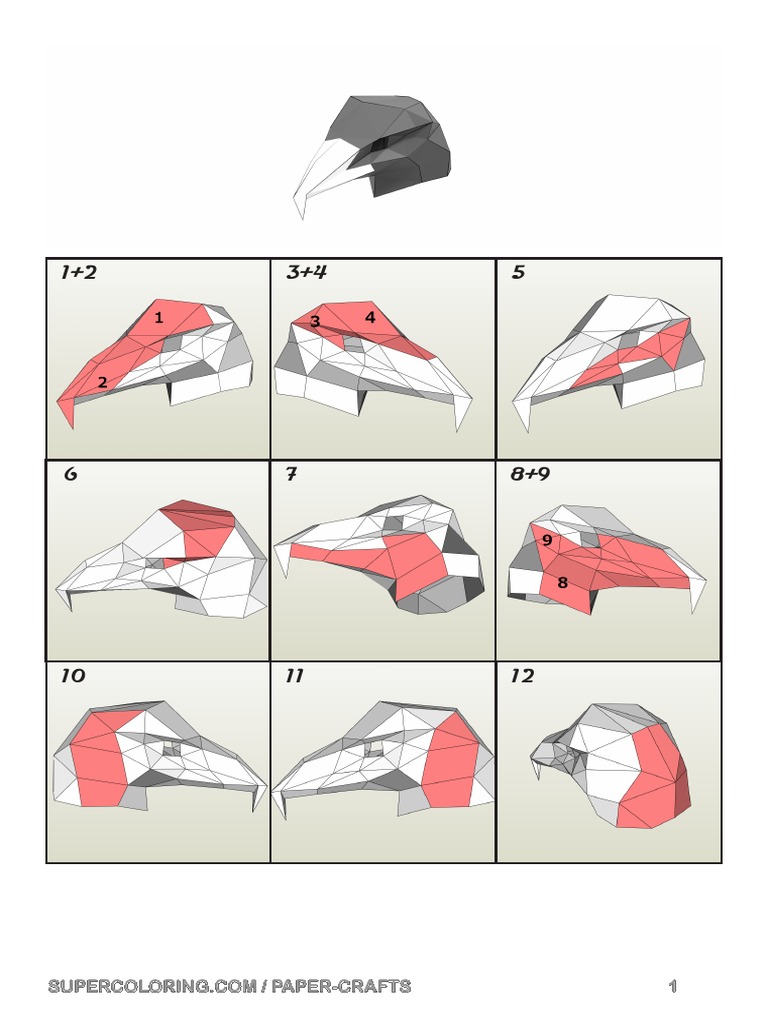 1+2
1
2

3+4
3
4

5

6

7

8+9
9
8

10

11

12

SUPERCOLORING.COM / PAPER-CRAFTS

1