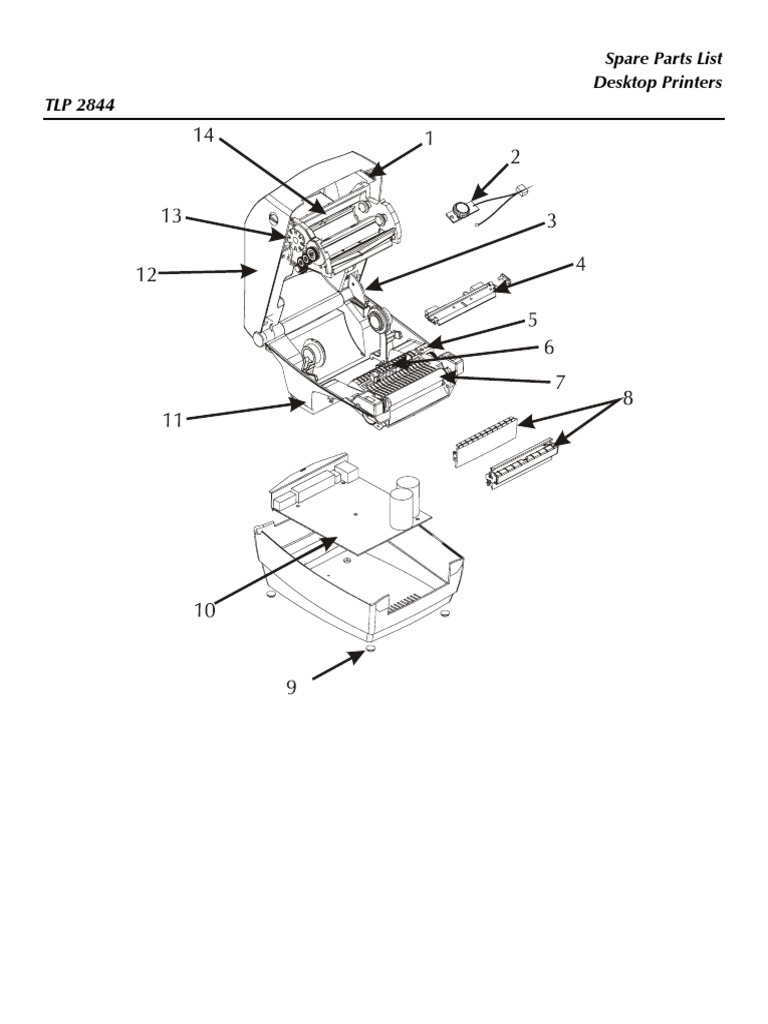 Spare Parts List
Desktop Printers

TLP 2844

14
1
2
13
3
12
4
5
6
7
11
8
10
9