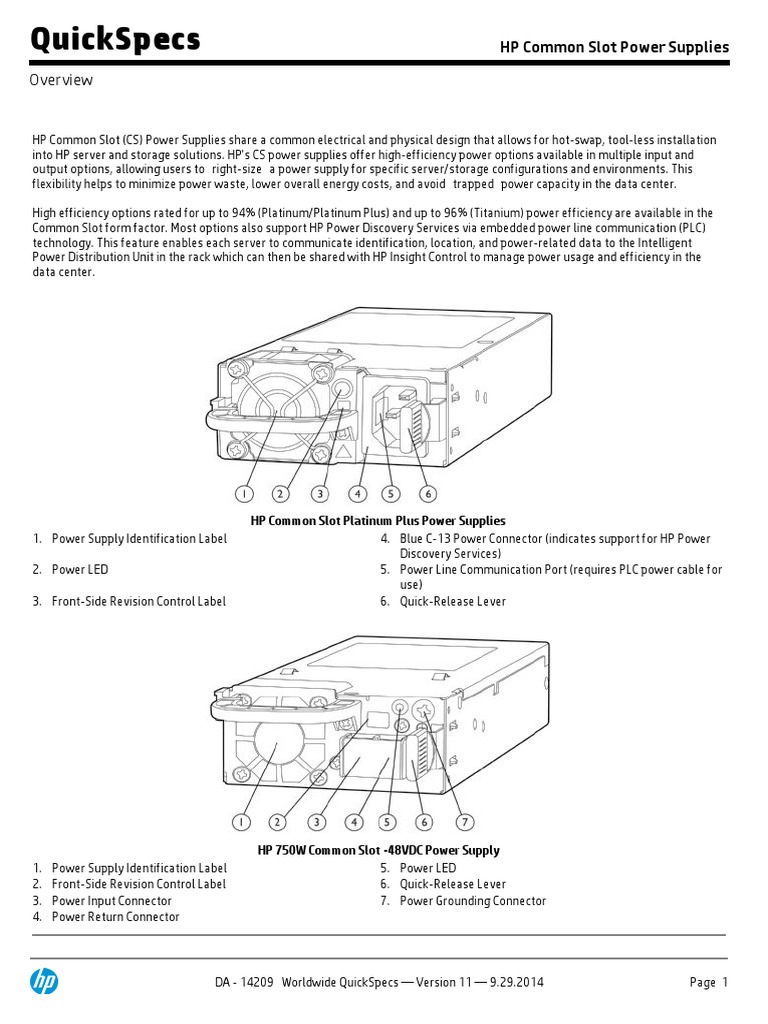 QuickSpecs

HP Common Slot Power Supplies

Overview

HP Common Slot (CS) Power Supplies share a common electrical and physical design that allows for hot-swap, tool-less installation into HP server and storage solutions. HP's CS power supplies offer high-efficiency power options available in multiple input and output options, allowing users to right-size a power supply for specific server/storage configurations and environments. This flexibility helps to minimize power waste, lower overall energy costs, and avoid trapped power capacity in the data center.

High efficiency options rated for up to 94% (Platinum/Platinum Plus) and up to 96% (Titanium) power efficiency are available in the Common Slot form factor. Most options also support HP Power Discovery Services via embedded power line communication (PLC) technology. This feature enables each server to communicate identification, location, and power-related data to the Intelligent Power Distribution Unit in the rack which can then be shared with HP Insight Control to manage power usage and efficiency in the data center.

1 2 3 4 5 6

HP Common Slot Platinum Plus Power Supplies

1. Power Supply Identification Label
2. Power LED
3. Front-Side Revision Control Label
4. Blue C-13 Power Connector (indicates support for HP Power Discovery Services)
5. Power Line Communication Port (requires PLC power cable for use)
6. Quick-Release Lever

1 2 3 4 5 6 7

HP 750W Common Slot -48VDC Power Supply

1. Power Supply Identification Label
2. Front-Side Revision Control Label
3. Power Input Connector
4. Power Return Connector
5. Power LED
6. Quick-Release Lever
7. Power Grounding Connector

hp

DA - 14209 Worldwide QuickSpecs — Version 11 — 9.29.2014

Page 1