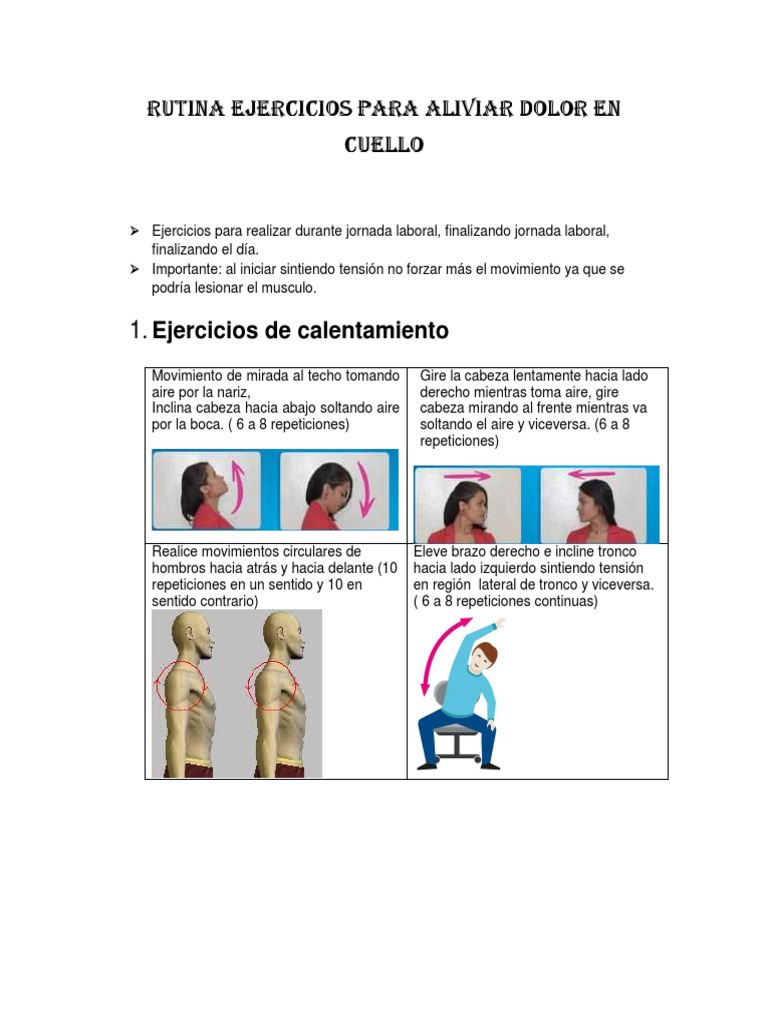 RUTINA EJERCICIOS PARA ALIVIAR DOLOR EN CUELLO

➢ Ejercicios para realizar durante jornada laboral, finalizando jornada laboral, finalizando el día.
➢ Importante: al iniciar sintiendo tensión no forzar más el movimiento ya que se podría lesionar el musculo.

1. Ejercicios de calentamiento

| Movimiento de mirada al techo tomando aire por la nariz, Inclina cabeza hacia abajo soltando aire por la boca. ( 6 a 8 repeticiones) | Gire la cabeza lentamente hacia lado derecho mientras toma aire, gire cabeza mirando al frente mientras va soltando el aire y viceversa. (6 a 8 repeticiones) |
|---|---|
| Realice movimientos circulares de hombros hacia atrás y hacia delante (10 repeticiones en un sentido y 10 en sentido contrario) | Eleve brazo derecho e incline tronco hacia lado izquierdo sintiendo tensión en región lateral de tronco y viceversa. ( 6 a 8 repeticiones continuas) |