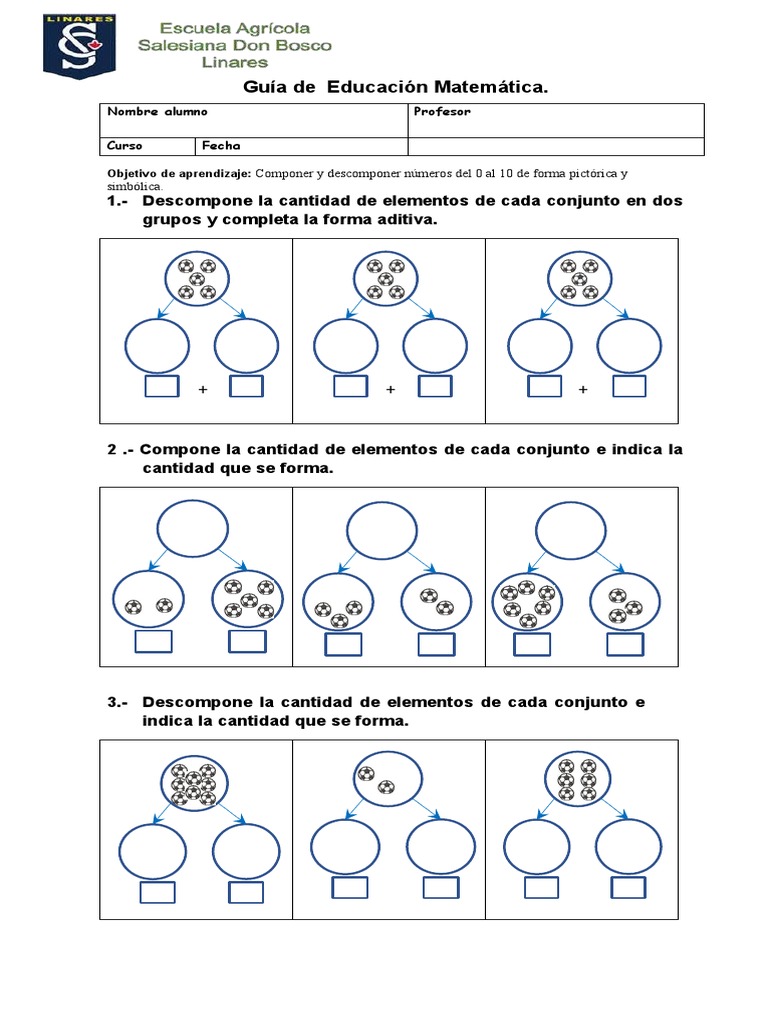 LINARES

Escuela Agrícola
Salesiana Don Bosco
Linares

Guía de Educación Matemática.

| Nombre alumno | | Profesor |
|---|---|---|
| Curso | Fecha | |

Objetivo de aprendizaje: Componer y descomponer números del 0 al 10 de forma pictórica y simbólica.

1.- Descompone la cantidad de elementos de cada conjunto en dos grupos y completa la forma aditiva.

+ + +

2 .- Compone la cantidad de elementos de cada conjunto e indica la cantidad que se forma.

3.- Descompone la cantidad de elementos de cada conjunto e indica la cantidad que se forma.