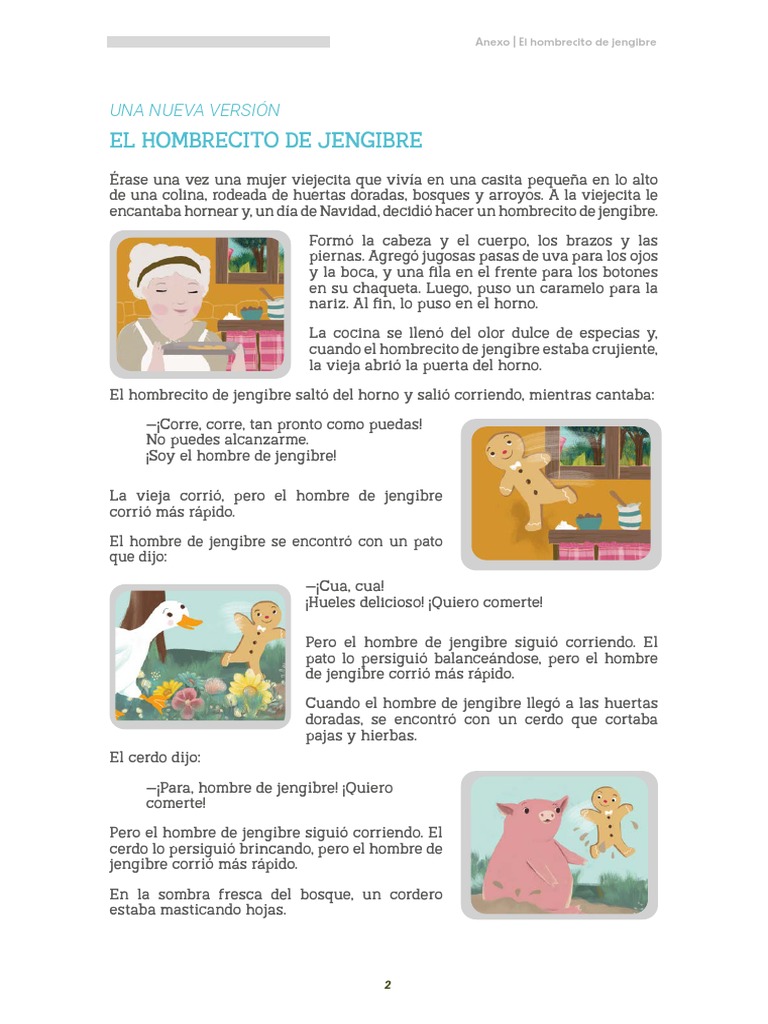 Anexo | El hombrecito de jengibre

UNA NUEVA VERSIÓN
EL HOMBRECITO DE JENGIBRE

Érase una vez una mujer viejecita que vivía en una casita pequeña en lo alto de una colina, rodeada de huertas doradas, bosques y arroyos. A la viejecita le encantaba hornear y, un día de Navidad, decidió hacer un hombrecito de jengibre.

Formó la cabeza y el cuerpo, los brazos y las piernas. Agregó jugosas pasas de uva para los ojos y la boca, y una fila en el frente para los botones en su chaqueta. Luego, puso un caramelo para la nariz. Al fin, lo puso en el horno.

La cocina se llenó del olor dulce de especias y, cuando el hombrecito de jengibre estaba crujiente, la vieja abrió la puerta del horno.

El hombrecito de jengibre saltó del horno y salió corriendo, mientras cantaba:

—¡Corre, corre, tan pronto como puedas!
No puedes alcanzarme.
¡Soy el hombre de jengibre!

La vieja corrió, pero el hombre de jengibre corrió más rápido.

El hombre de jengibre se encontró con un pato que dijo:

—¡Cua, cua!
¡Hueles delicioso! ¡Quiero comerte!

Pero el hombre de jengibre siguió corriendo. El pato lo persiguió balanceándose, pero el hombre de jengibre corrió más rápido.

Cuando el hombre de jengibre llegó a las huertas doradas, se encontró con un cerdo que cortaba pajas y hierbas.

El cerdo dijo:

—¡Para, hombre de jengibre! ¡Quiero comerte!

Pero el hombre de jengibre siguió corriendo. El cerdo lo persiguió brincando, pero el hombre de jengibre corrió más rápido.

En la sombra fresca del bosque, un cordero estaba masticando hojas.

2