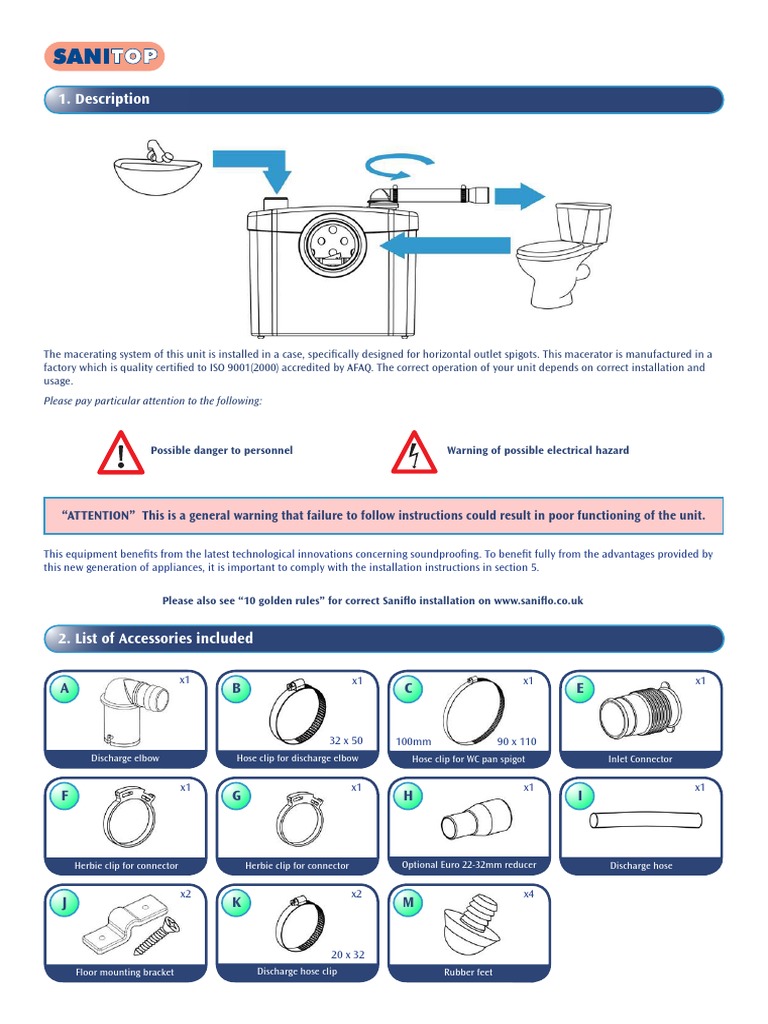 SANITOP

1. Description

The macerating system of this unit is installed in a case, specifically designed for horizontal outlet spigots. This macerator is manufactured in a factory which is quality certified to ISO 9001(2000) accredited by AFAQ. The correct operation of your unit depends on correct installation and usage.

Please pay particular attention to the following:

Possible danger to personnel

Warning of possible electrical hazard

“ATTENTION” This is a general warning that failure to follow instructions could result in poor functioning of the unit.

This equipment benefits from the latest technological innovations concerning soundproofing. To benefit fully from the advantages provided by this new generation of appliances, it is important to comply with the installation instructions in section 5.

Please also see “10 golden rules” for correct Saniflo installation on www.saniflo.co.uk

2. List of Accessories included

A x1 Discharge elbow

B x1 32 x 50 Hose clip for discharge elbow

C x1 100mm 90 x 110 Hose clip for WC pan spigot

E x1 Inlet Connector

F x1 Herbie clip for connector

G x1 Herbie clip for connector

H x1 Optional Euro 22-32mm reducer

I x1 Discharge hose

J x2 Floor mounting bracket

K x2 20 x 32 Discharge hose clip

M x4 Rubber feet