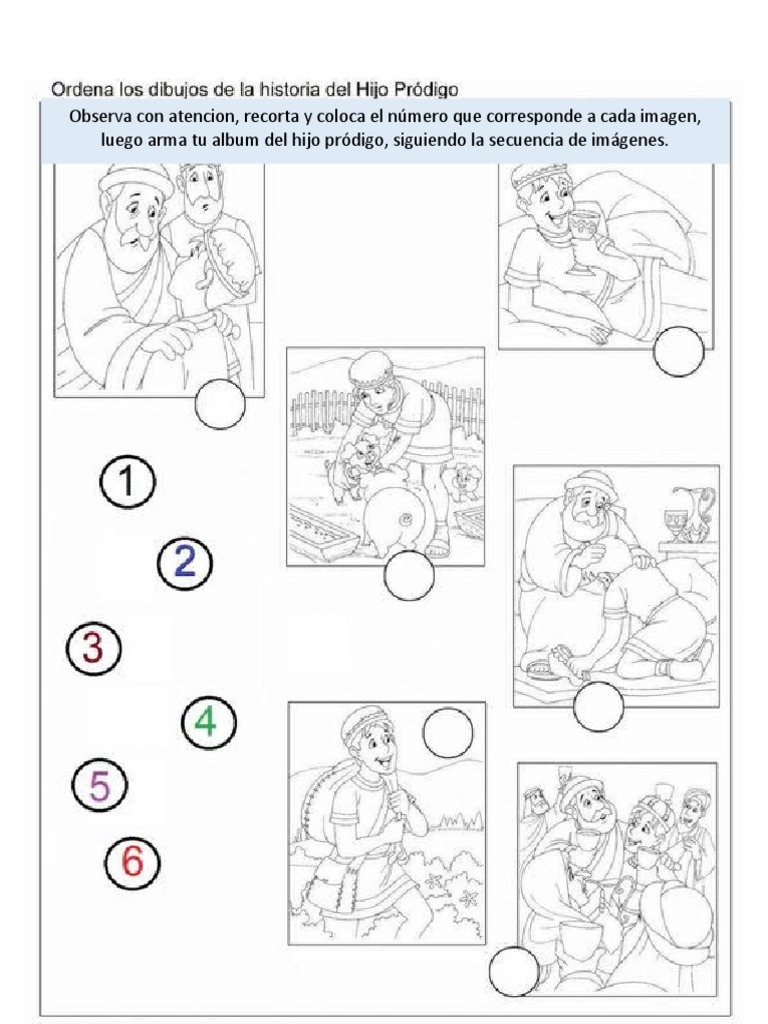 Ordena los dibujos de la historia del Hijo Pródigo

Observa con atencion, recorta y coloca el número que corresponde a cada imagen, luego arma tu album del hijo pródigo, siguiendo la secuencia de imágenes.

1

2

3

4

5

6