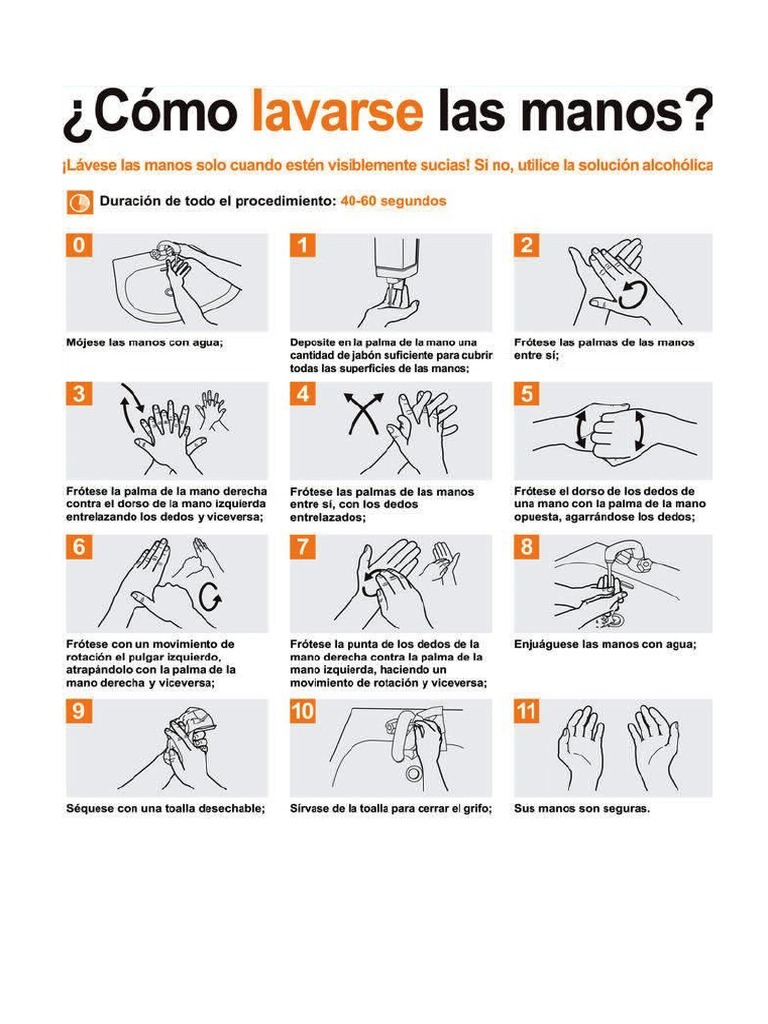 ¿Cómo lavarse las manos?

¡Lávese las manos solo cuando estén visiblemente sucias! Si no, utilice la solución alcohólica

Duración de todo el procedimiento: 40-60 segundos

0
Mójese las manos con agua;

1
Deposite en la palma de la mano una cantidad de jabón suficiente para cubrir todas las superficies de las manos;

2
Frótese las palmas de las manos entre sí;

3
Frótese la palma de la mano derecha contra el dorso de la mano izquierda entrelazando los dedos y viceversa;

4
Frótese las palmas de las manos entre sí, con los dedos entrelazados;

5
Frótese el dorso de los dedos de una mano con la palma de la mano opuesta, agarrándose los dedos;

6
Frótese con un movimiento de rotación el pulgar izquierdo, atrapándolo con la palma de la mano derecha y viceversa;

7
Frótese la punta de los dedos de la mano derecha contra la palma de la mano izquierda, haciendo un movimiento de rotación y viceversa;

8
Enjuáguese las manos con agua;

9
Séquese con una toalla desechable;

10
Sírvase de la toalla para cerrar el grifo;

11
Sus manos son seguras.