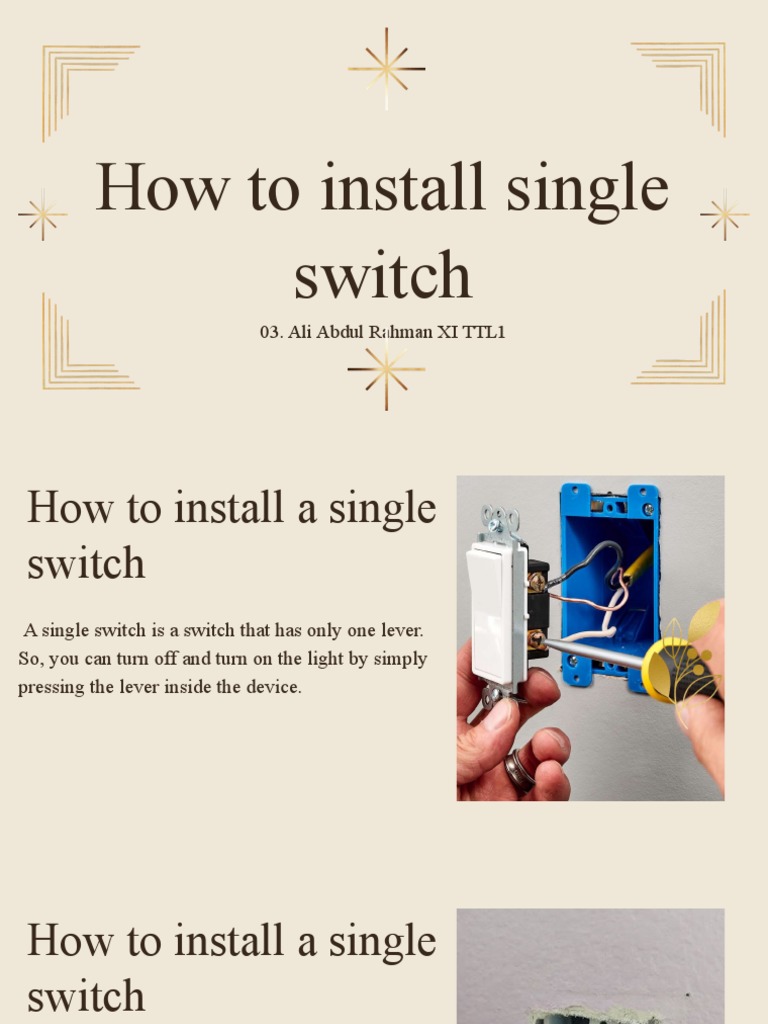 How to install single switch

03. Ali Abdul Rahman XI TTL1

How to install a single switch

A single switch is a switch that has only one lever. So, you can turn off and turn on the light by simply pressing the lever inside the device.

How to install a single switch