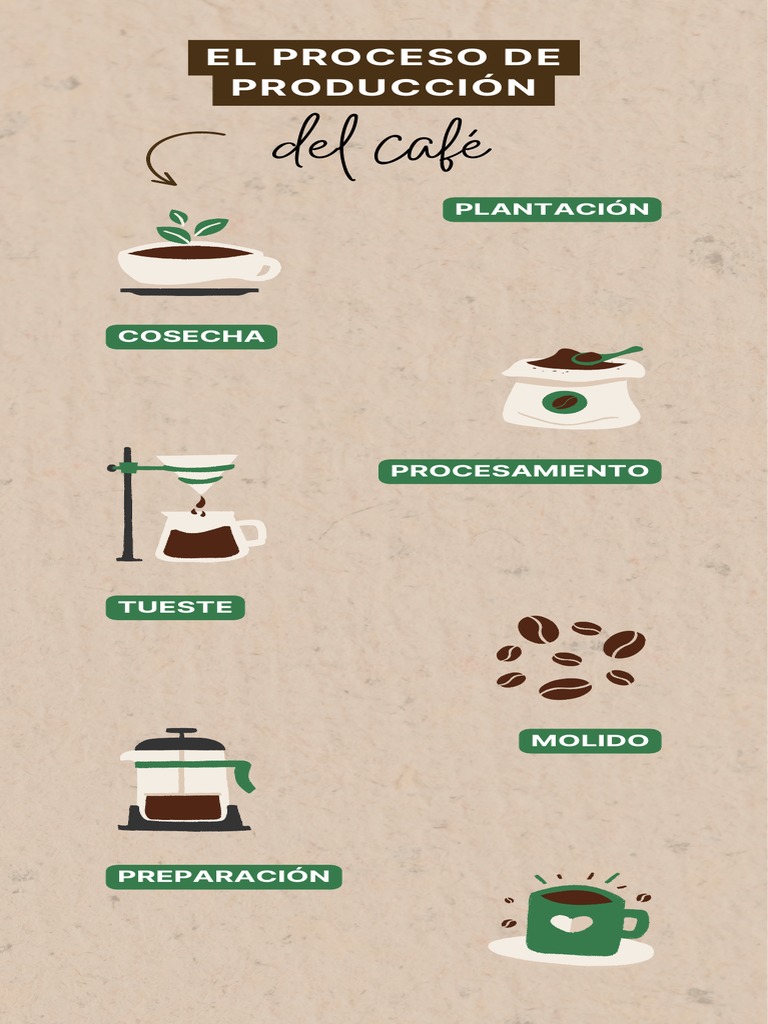 EL PROCESO DE PRODUCCIÓN

del café

PLANTACIÓN

COSECHA

PROCESAMIENTO

TUESTE

MOLIDO

PREPARACIÓN