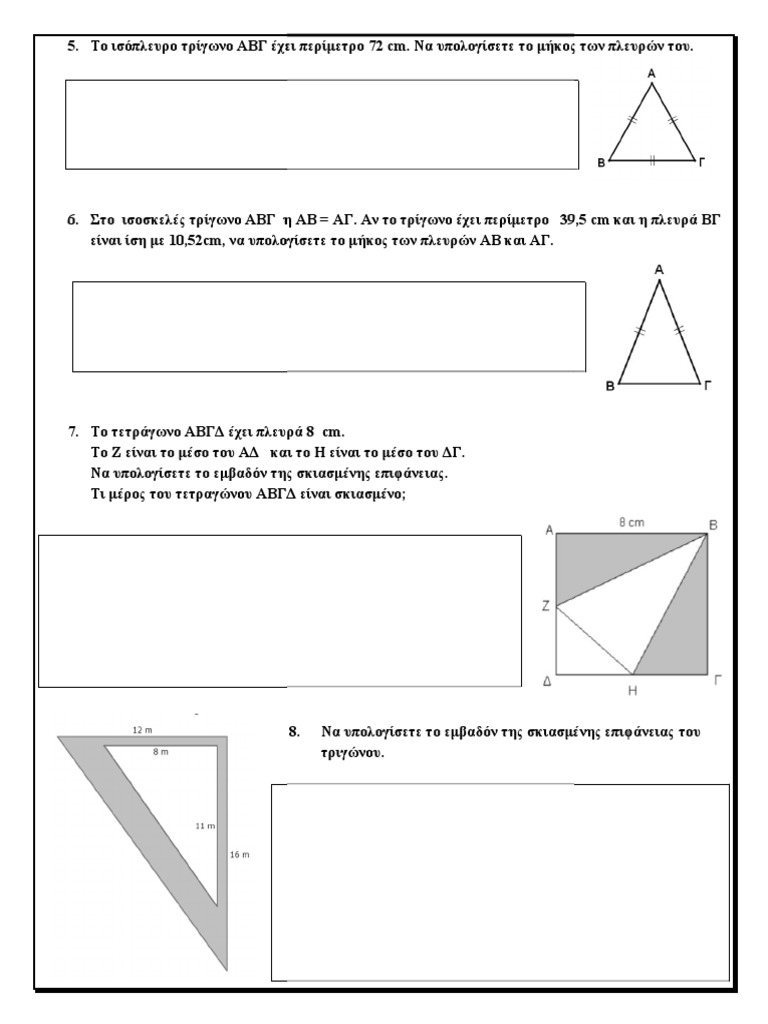 5. Το ισόπλευρο τρίγωνο ΑΒΓ έχει περίμετρο 72 cm. Να υπολογίσετε το μήκος των πλευρών του.

Α
Β Γ

6. Στο ισοσκελές τρίγωνο ΑΒΓ η ΑΒ = ΑΓ. Αν το τρίγωνο έχει περίμετρο 39,5 cm και η πλευρά ΒΓ είναι ίση με 10,52cm, να υπολογίσετε το μήκος των πλευρών ΑΒ και ΑΓ.

Α
Β Γ

7. Το τετράγωνο ΑΒΓΔ έχει πλευρά 8 cm.
Το Ζ είναι το μέσο του ΑΔ και το Η είναι το μέσο του ΔΓ.
Να υπολογίσετε το εμβαδόν της σκιασμένης επιφάνειας.
Τι μέρος του τετραγώνου ΑΒΓΔ είναι σκιασμένο;

Α 8 cm Β
Ζ
Δ Η Γ

12 m
8 m
11 m
16 m

8. Να υπολογίσετε το εμβαδόν της σκιασμένης επιφάνειας του τριγώνου.