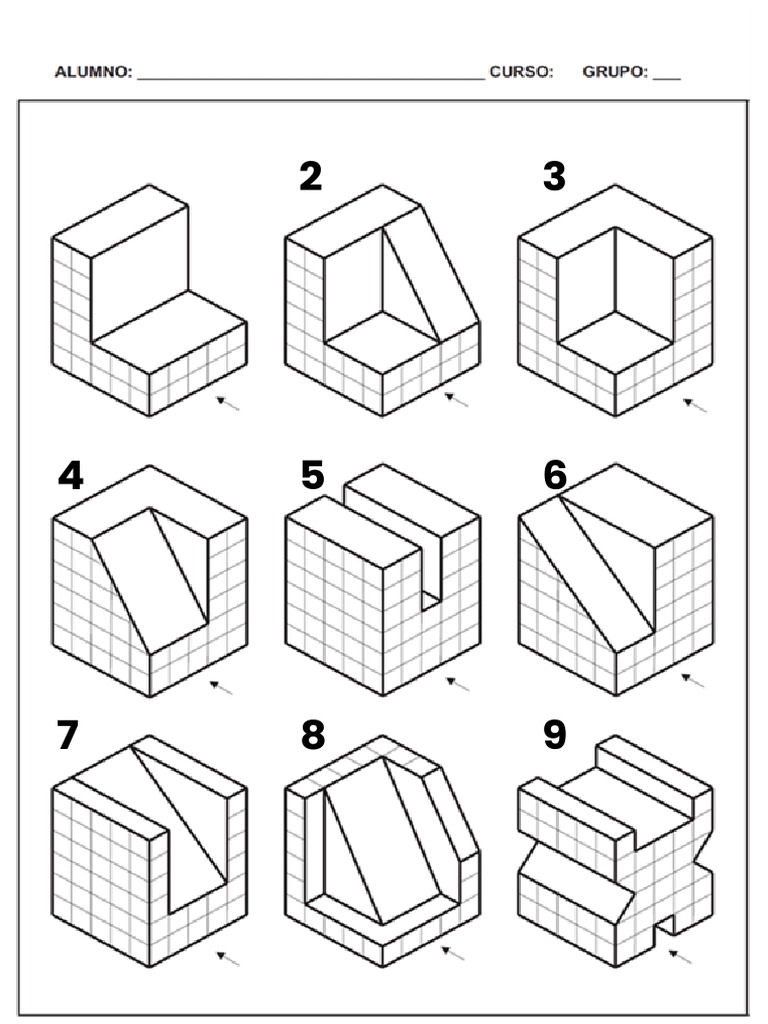 ALUMNO: ______________________________________ CURSO: GRUPO: ___

2

3

4

5

6

7

8

9