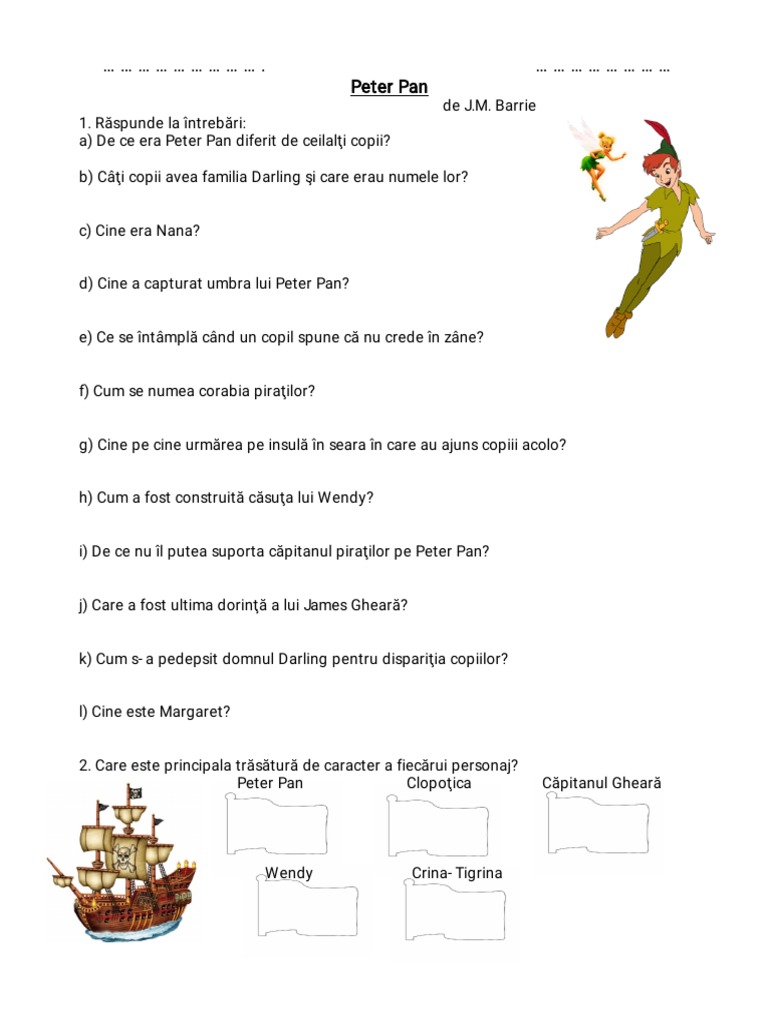 … … … … … … … … … .          … … … … … … … …

Peter Pan

de J.M. Barrie

1. Răspunde la întrebări:
a) De ce era Peter Pan diferit de ceilalţi copii?

b) Câţi copii avea familia Darling şi care erau numele lor?

c) Cine era Nana?

d) Cine a capturat umbra lui Peter Pan?

e) Ce se întâmplă când un copil spune că nu crede în zâne?

f) Cum se numea corabia piraţilor?

g) Cine pe cine urmărea pe insulă în seara în care au ajuns copiii acolo?

h) Cum a fost construită căsuţa lui Wendy?

i) De ce nu îl putea suporta căpitanul piraţilor pe Peter Pan?

j) Care a fost ultima dorinţă a lui James Gheară?

k) Cum s- a pedepsit domnul Darling pentru dispariţia copiilor?

l) Cine este Margaret?

2. Care este principala trăsătură de caracter a fiecărui personaj?

Peter Pan

Clopoţica

Căpitanul Gheară

Wendy

Crina- Tigrina