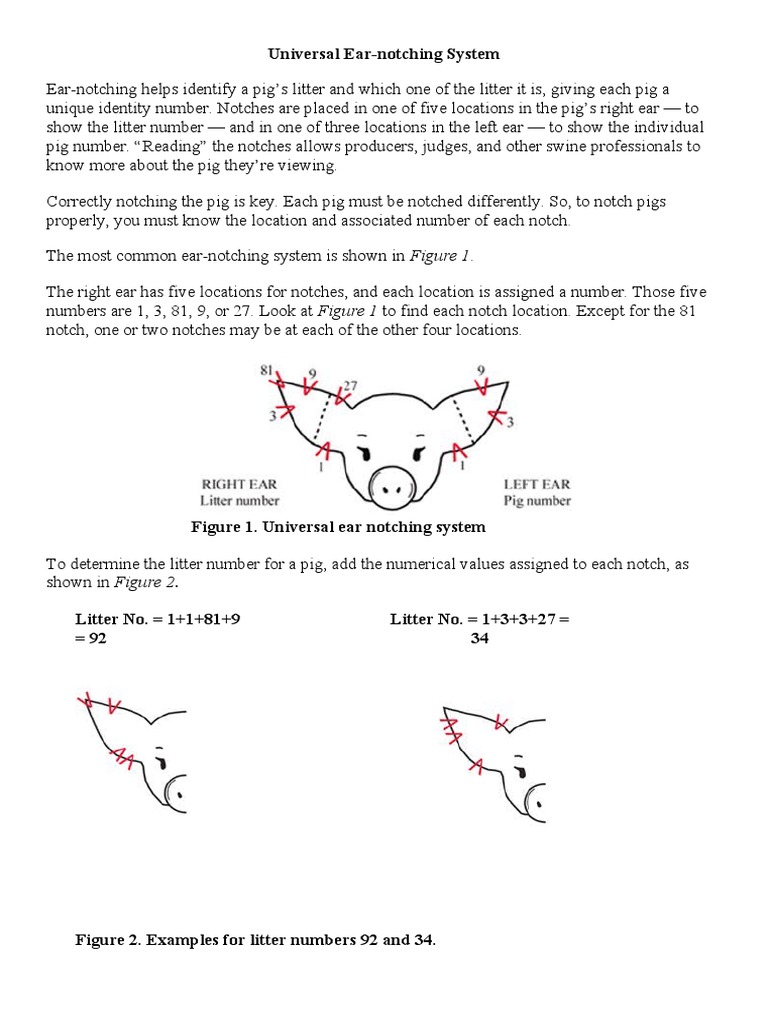 Universal Ear-notching System

Ear-notching helps identify a pig's litter and which one of the litter it is, giving each pig a unique identity number. Notches are placed in one of five locations in the pig's right ear — to show the litter number — and in one of three locations in the left ear — to show the individual pig number. "Reading" the notches allows producers, judges, and other swine professionals to know more about the pig they're viewing.

Correctly notching the pig is key. Each pig must be notched differently. So, to notch pigs properly, you must know the location and associated number of each notch.

The most common ear-notching system is shown in Figure 1.

The right ear has five locations for notches, and each location is assigned a number. Those five numbers are 1, 3, 81, 9, or 27. Look at Figure 1 to find each notch location. Except for the 81 notch, one or two notches may be at each of the other four locations.

81 9 27 3 1 9 3 1

RIGHT EAR
Litter number

LEFT EAR
Pig number

Figure 1. Universal ear notching system

To determine the litter number for a pig, add the numerical values assigned to each notch, as shown in Figure 2.

Litter No. = 1+1+81+9 = 92

Litter No. = 1+3+3+27 = 34

Figure 2. Examples for litter numbers 92 and 34.