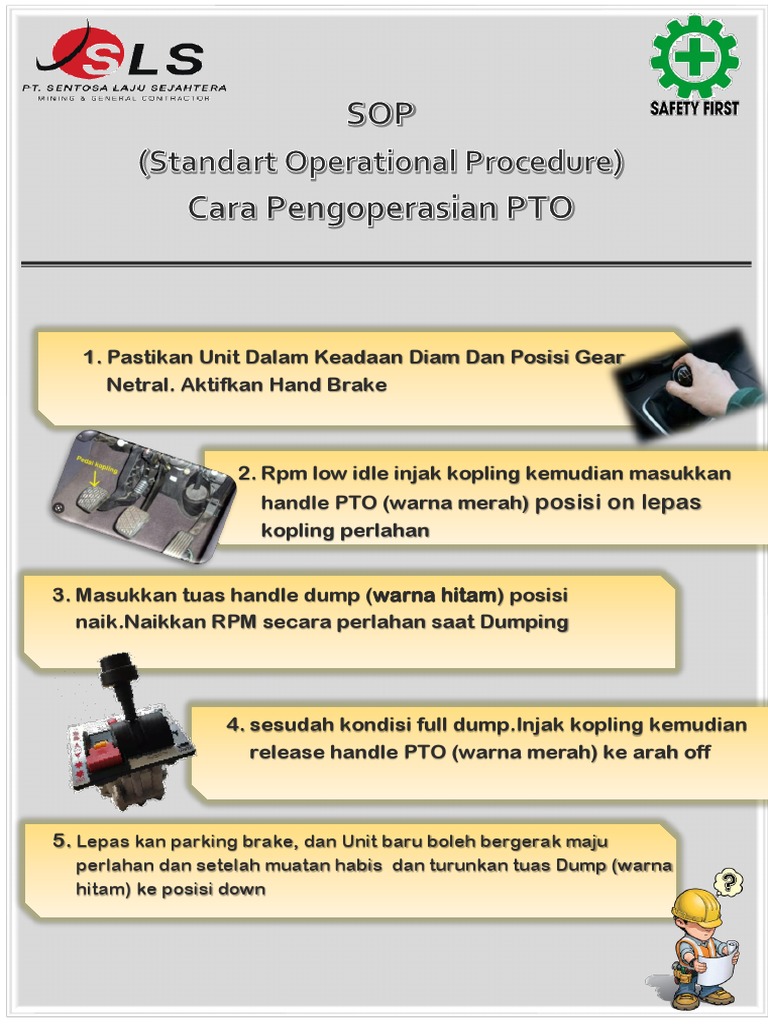 SLS
PT. SENTOSA LAJU SEJAHTERA
MINING & GENERAL CONTRACTOR

SAFETY FIRST

SOP
(Standart Operational Procedure)
Cara Pengoperasian PTO

1. Pastikan Unit Dalam Keadaan Diam Dan Posisi Gear Netral. Aktifkan Hand Brake

Pedal kopling

2. Rpm low idle injak kopling kemudian masukkan handle PTO (warna merah) posisi on lepas kopling perlahan

3. Masukkan tuas handle dump (warna hitam) posisi naik.Naikkan RPM secara perlahan saat Dumping

4. sesudah kondisi full dump.Injak kopling kemudian release handle PTO (warna merah) ke arah off

5. Lepas kan parking brake, dan Unit baru boleh bergerak maju perlahan dan setelah muatan habis dan turunkan tuas Dump (warna hitam) ke posisi down

?