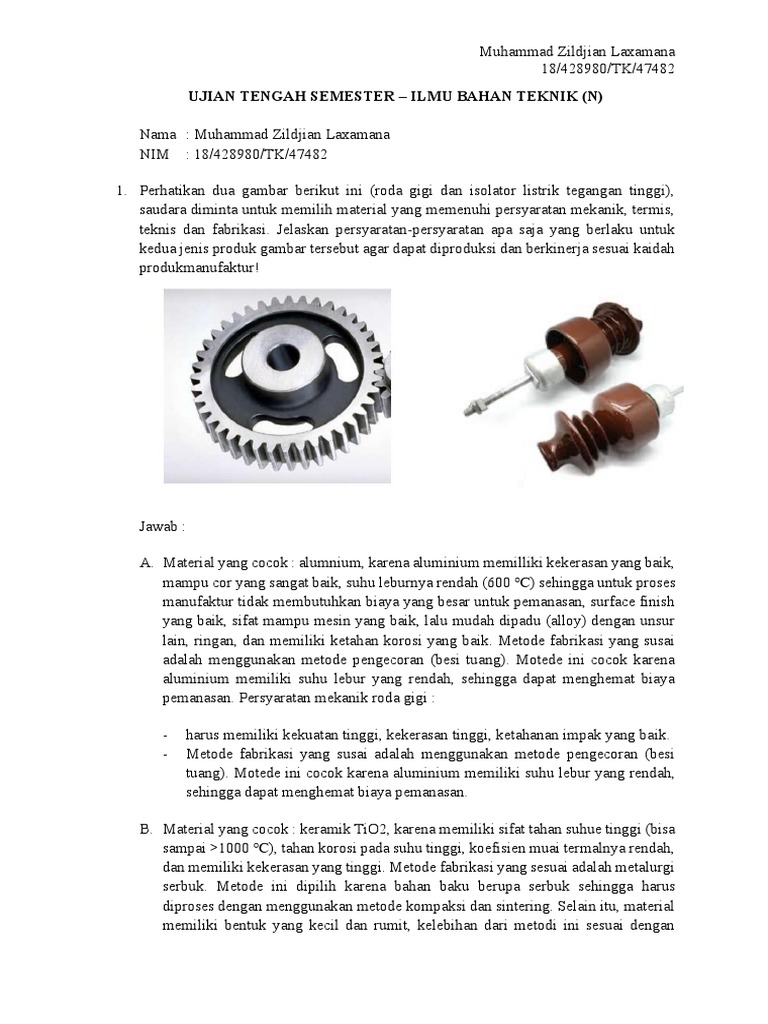 Muhammad Zildjian Laxamana
18/428980/TK/47482

UJIAN TENGAH SEMESTER – ILMU BAHAN TEKNIK (N)

Nama : Muhammad Zildjian Laxamana
NIM : 18/428980/TK/47482

1. Perhatikan dua gambar berikut ini (roda gigi dan isolator listrik tegangan tinggi), saudara diminta untuk memilih material yang memenuhi persyaratan mekanik, termis, teknis dan fabrikasi. Jelaskan persyaratan-persyaratan apa saja yang berlaku untuk kedua jenis produk gambar tersebut agar dapat diproduksi dan berkinerja sesuai kaidah produkmanufaktur!

Jawab :

A. Material yang cocok : alumnium, karena aluminium memilliki kekerasan yang baik, mampu cor yang sangat baik, suhu leburnya rendah (600 °C) sehingga untuk proses manufaktur tidak membutuhkan biaya yang besar untuk pemanasan, surface finish yang baik, sifat mampu mesin yang baik, lalu mudah dipadu (alloy) dengan unsur lain, ringan, dan memiliki ketahan korosi yang baik. Metode fabrikasi yang susai adalah menggunakan metode pengecoran (besi tuang). Motede ini cocok karena aluminium memiliki suhu lebur yang rendah, sehingga dapat menghemat biaya pemanasan. Persyaratan mekanik roda gigi :

- harus memiliki kekuatan tinggi, kekerasan tinggi, ketahanan impak yang baik.
- Metode fabrikasi yang susai adalah menggunakan metode pengecoran (besi tuang). Motede ini cocok karena aluminium memiliki suhu lebur yang rendah, sehingga dapat menghemat biaya pemanasan.

B. Material yang cocok : keramik TiO2, karena memiliki sifat tahan suhue tinggi (bisa sampai >1000 °C), tahan korosi pada suhu tinggi, koefisien muai termalnya rendah, dan memiliki kekerasan yang tinggi. Metode fabrikasi yang sesuai adalah metalurgi serbuk. Metode ini dipilih karena bahan baku berupa serbuk sehingga harus diproses dengan menggunakan metode kompaksi dan sintering. Selain itu, material memiliki bentuk yang kecil dan rumit, kelebihan dari metodi ini sesuai dengan