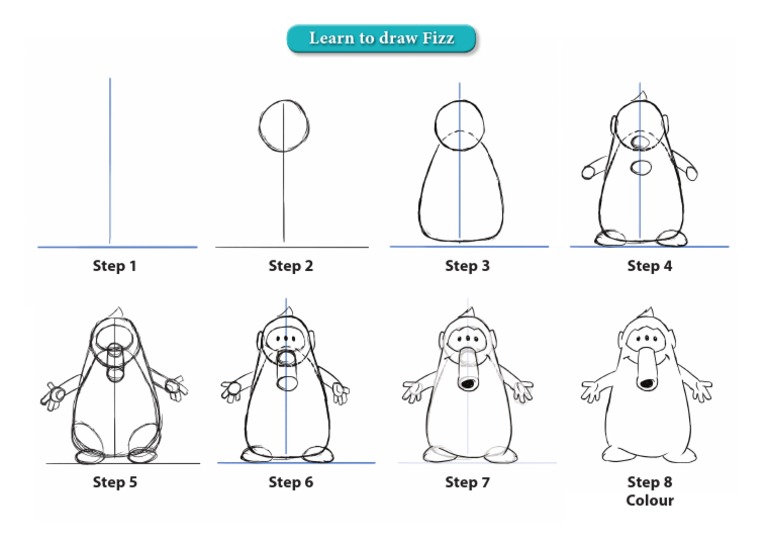 Learn to draw Fizz

Step 1

Step 2

Step 3

Step 4

Step 5

Step 6

Step 7

Step 8
Colour