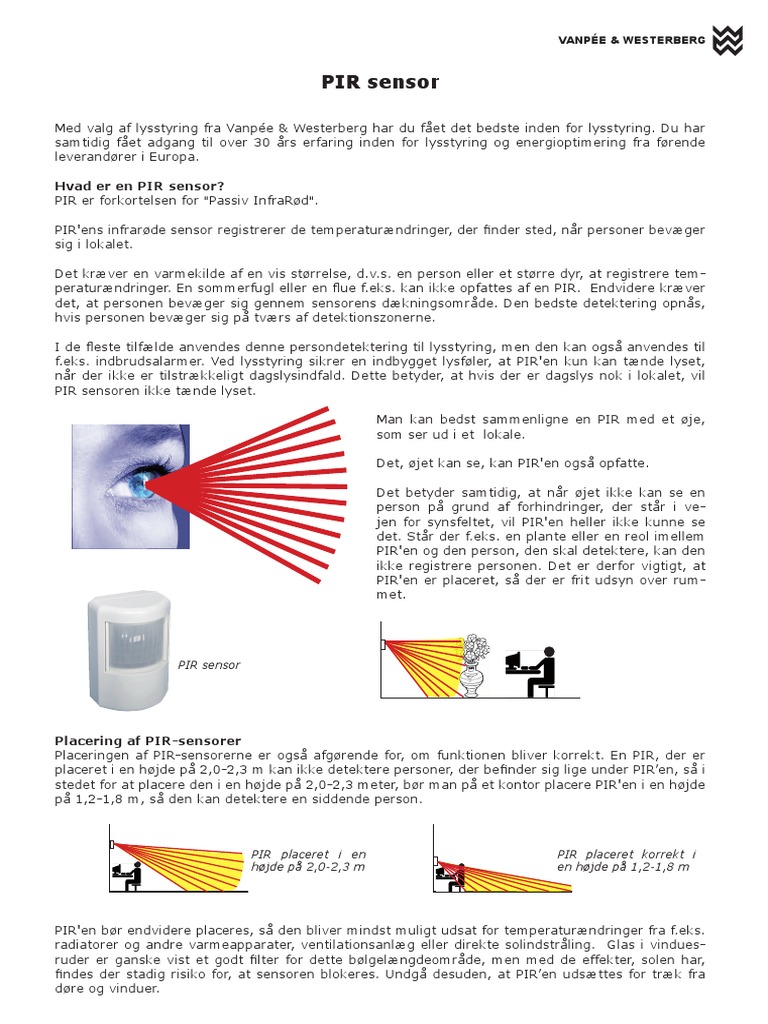 VANPÉE & WESTERBERG

PIR sensor

Med valg af lysstyring fra Vanpée & Westerberg har du fået det bedste inden for lysstyring. Du har samtidig fået adgang til over 30 års erfaring inden for lysstyring og energioptimering fra førende leverandører i Europa.

Hvad er en PIR sensor?
PIR er forkortelsen for "Passiv InfraRød".

PIR'ens infrarøde sensor registrerer de temperaturændringer, der finder sted, når personer bevæger sig i lokalet.

Det kræver en varmekilde af en vis størrelse, d.v.s. en person eller et større dyr, at registrere temperaturændringer. En sommerfugl eller en flue f.eks. kan ikke opfattes af en PIR. Endvidere kræver det, at personen bevæger sig gennem sensorens dækningsområde. Den bedste detektering opnås, hvis personen bevæger sig på tværs af detektionszonerne.

I de fleste tilfælde anvendes denne persondetektering til lysstyring, men den kan også anvendes til f.eks. indbrudsalarmer. Ved lysstyring sikrer en indbygget lysføler, at PIR'en kun kan tænde lyset, når der ikke er tilstrækkeligt dagslysindfald. Dette betyder, at hvis der er dagslys nok i lokalet, vil PIR sensoren ikke tænde lyset.

Man kan bedst sammenligne en PIR med et øje, som ser ud i et lokale.

Det, øjet kan se, kan PIR'en også opfatte.

Det betyder samtidig, at når øjet ikke kan se en person på grund af forhindringer, der står i vejen for synsfeltet, vil PIR'en heller ikke kunne se det. Står der f.eks. en plante eller en reol imellem PIR'en og den person, den skal detektere, kan den ikke registrere personen. Det er derfor vigtigt, at PIR'en er placeret, så der er frit udsyn over rummet.

PIR sensor

Placering af PIR-sensorer
Placeringen af PIR-sensorerne er også afgørende for, om funktionen bliver korrekt. En PIR, der er placeret i en højde på 2,0-2,3 m kan ikke detektere personer, der befinder sig lige under PIR'en, så i stedet for at placere den i en højde på 2,0-2,3 meter, bør man på et kontor placere PIR'en i en højde på 1,2-1,8 m, så den kan detektere en siddende person.

PIR placeret i en højde på 2,0-2,3 m

PIR placeret korrekt i en højde på 1,2-1,8 m

PIR'en bør endvidere placeres, så den bliver mindst muligt udsat for temperaturændringer fra f.eks. radiatorer og andre varmeapparater, ventilationsanlæg eller direkte solindstråling. Glas i vinduesruder er ganske vist et godt filter for dette bølgelængdeområde, men med de effekter, solen har, findes der stadig risiko for, at sensoren blokeres. Undgå desuden, at PIR'en udsættes for træk fra døre og vinduer.