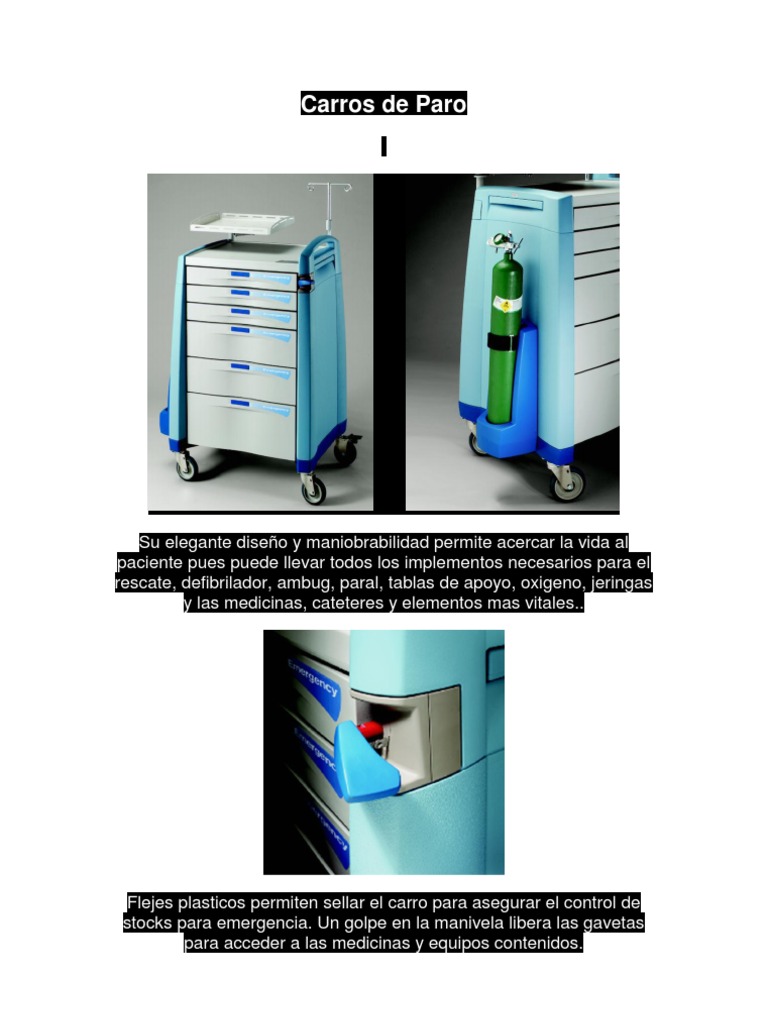 Carros de Paro

Su elegante diseño y maniobrabilidad permite acercar la vida al paciente pues puede llevar todos los implementos necesarios para el rescate, defibrilador, ambug, paral, tablas de apoyo, oxigeno, jeringas y las medicinas, cateteres y elementos mas vitales..

Emergency
Emergency
Emergency

Flejes plasticos permiten sellar el carro para asegurar el control de stocks para emergencia. Un golpe en la manivela libera las gavetas para acceder a las medicinas y equipos contenidos.