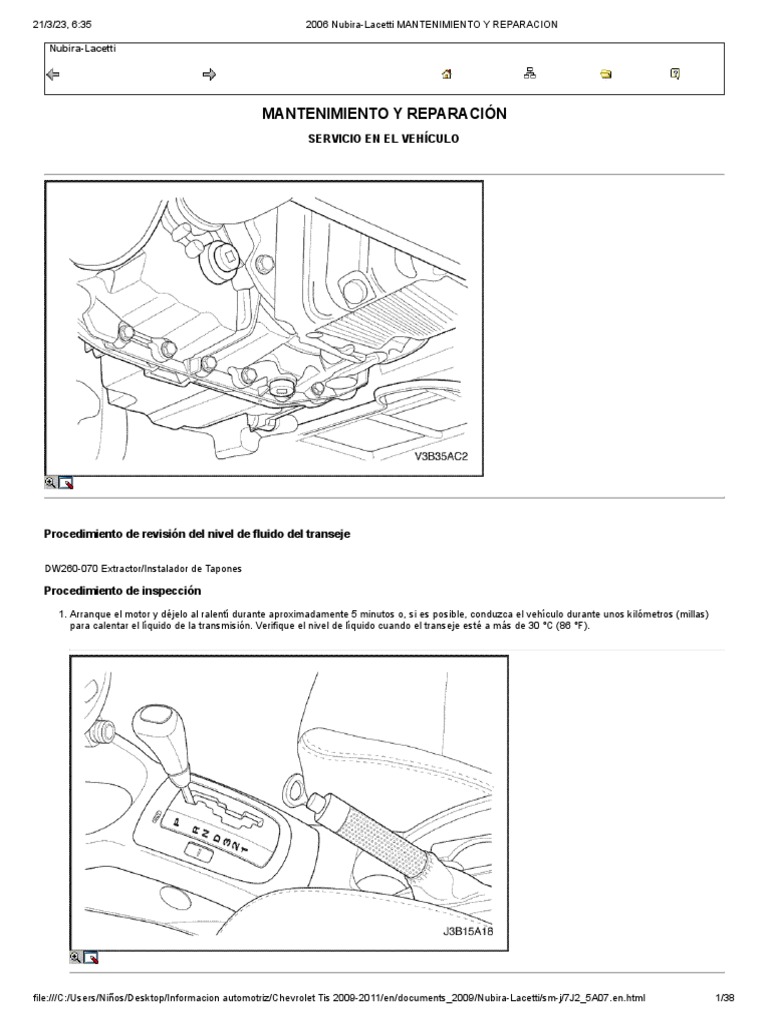 21/3/23, 6:35 2006 Nubira-Lacetti MANTENIMIENTO Y REPARACION

Nubira-Lacetti

MANTENIMIENTO Y REPARACIÓN

SERVICIO EN EL VEHÍCULO

V3B35AC2

Procedimiento de revisión del nivel de fluido del transeje

DW260-070 Extractor/Instalador de Tapones

Procedimiento de inspección

1. Arranque el motor y déjelo al ralentí durante aproximadamente 5 minutos o, si es posible, conduzca el vehículo durante unos kilómetros (millas) para calentar el líquido de la transmisión. Verifique el nivel de líquido cuando el transeje esté a más de 30 °C (86 °F).

P R N D 3 2 1

J3B15A18

file:///C:/Users/Niños/Desktop/Informacion automotriz/Chevrolet Tis 2009-2011/en/documents_2009/Nubira-Lacetti/sm-j/7J2_5A07.en.html 1/38