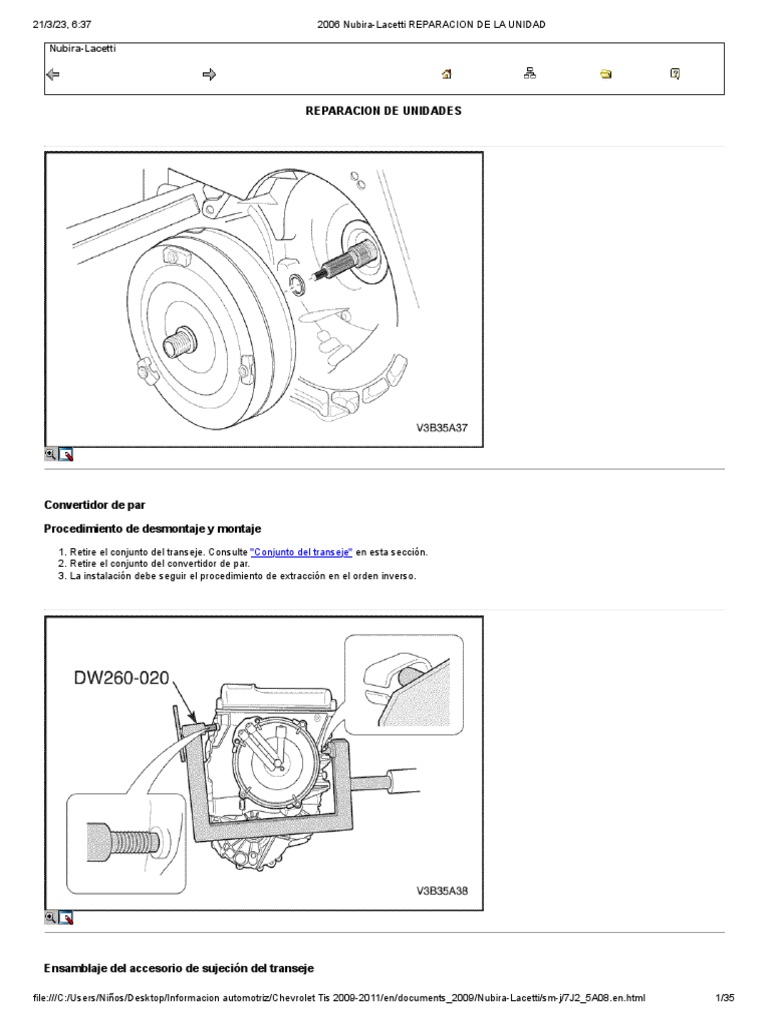 21/3/23, 6:37 2006 Nubira-Lacetti REPARACION DE LA UNIDAD

Nubira-Lacetti

REPARACION DE UNIDADES

V3B35A37

Convertidor de par

Procedimiento de desmontaje y montaje

1. Retire el conjunto del transeje. Consulte "Conjunto del transeje" en esta sección.
2. Retire el conjunto del convertidor de par.
3. La instalación debe seguir el procedimiento de extracción en el orden inverso.

DW260-020

V3B35A38

Ensamblaje del accesorio de sujeción del transeje

file:///C:/Users/Niños/Desktop/Informacion automotriz/Chevrolet Tis 2009-2011/en/documents_2009/Nubira-Lacetti/sm-j/7J2_5A08.en.html 1/35