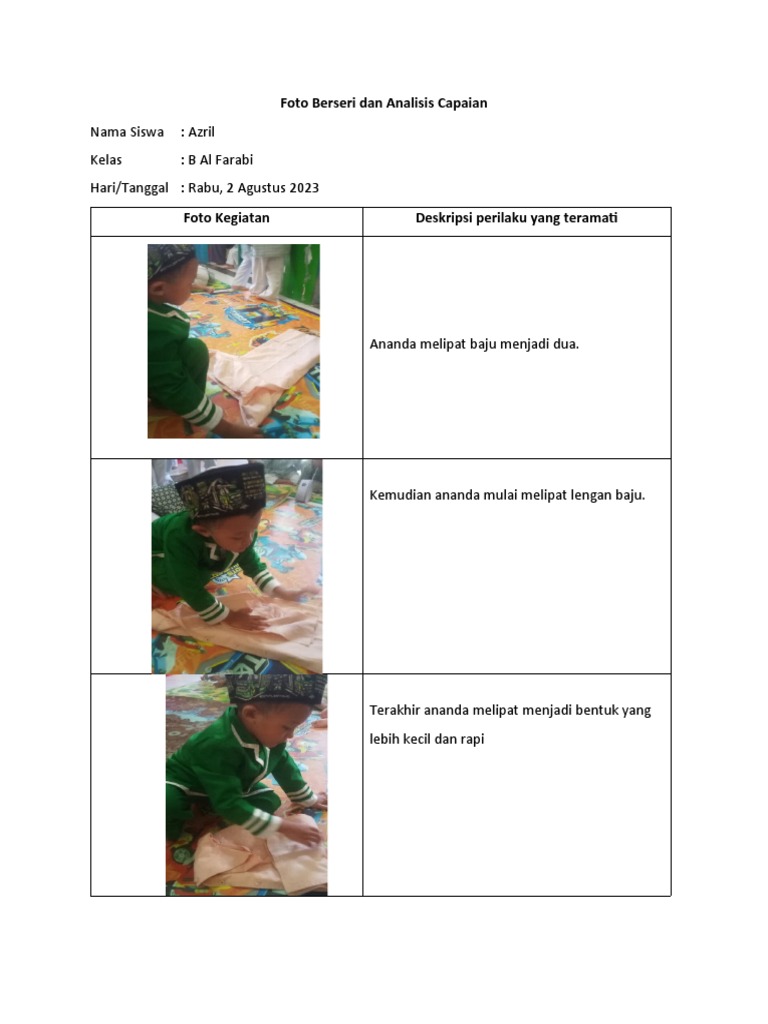 Foto Berseri dan Analisis Capaian

Nama Siswa : Azril

Kelas : B Al Farabi

Hari/Tanggal : Rabu, 2 Agustus 2023

| Foto Kegiatan | Deskripsi perilaku yang teramati |
|---|---|
| | Ananda melipat baju menjadi dua. |
| | Kemudian ananda mulai melipat lengan baju. |
| | Terakhir ananda melipat menjadi bentuk yang lebih kecil dan rapi |