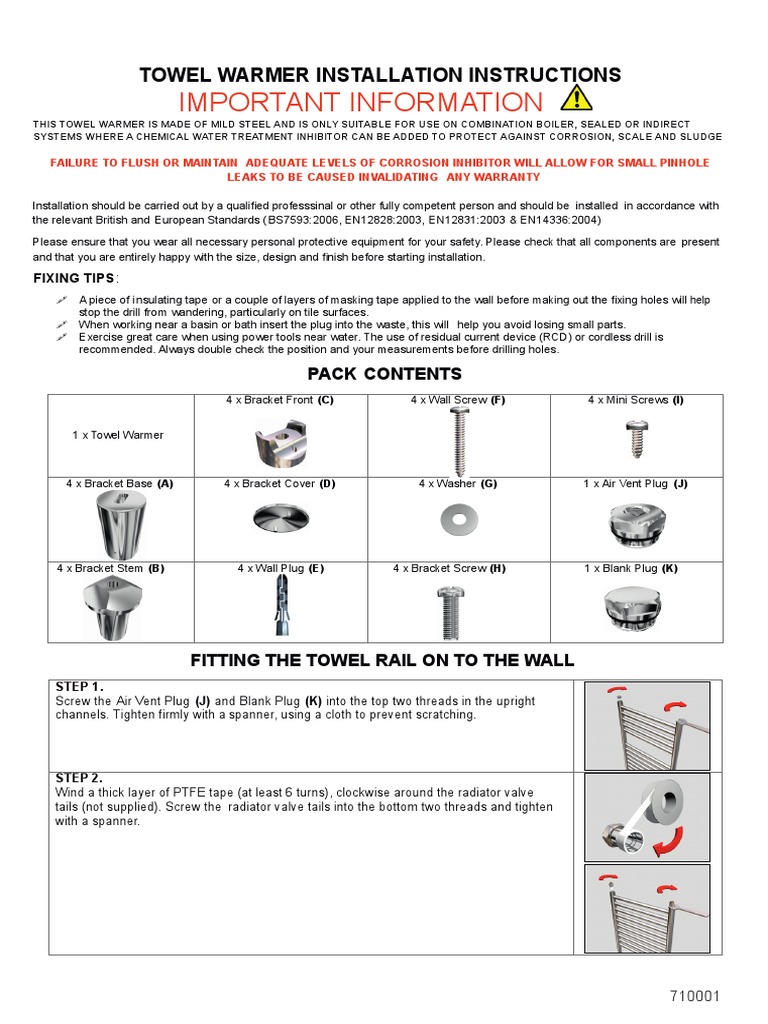 TOWEL WARMER INSTALLATION INSTRUCTIONS

IMPORTANT INFORMATION

THIS TOWEL WARMER IS MADE OF MILD STEEL AND IS ONLY SUITABLE FOR USE ON COMBINATION BOILER, SEALED OR INDIRECT SYSTEMS WHERE A CHEMICAL WATER TREATMENT INHIBITOR CAN BE ADDED TO PROTECT AGAINST CORROSION, SCALE AND SLUDGE

FAILURE TO FLUSH OR MAINTAIN ADEQUATE LEVELS OF CORROSION INHIBITOR WILL ALLOW FOR SMALL PINHOLE LEAKS TO BE CAUSED INVALIDATING ANY WARRANTY

Installation should be carried out by a qualified professsinal or other fully competent person and should be installed in accordance with the relevant British and European Standards (BS7593:2006, EN12828:2003, EN12831:2003 & EN14336:2004)

Please ensure that you wear all necessary personal protective equipment for your safety. Please check that all components are present and that you are entirely happy with the size, design and finish before starting installation.

FIXING TIPS:

A piece of insulating tape or a couple of layers of masking tape applied to the wall before making out the fixing holes will help stop the drill from wandering, particularly on tile surfaces.
When working near a basin or bath insert the plug into the waste, this will help you avoid losing small parts.
Exercise great care when using power tools near water. The use of residual current device (RCD) or cordless drill is recommended. Always double check the position and your measurements before drilling holes.

PACK CONTENTS

| 1 x Towel Warmer | 4 x Bracket Front (C) | 4 x Wall Screw (F) | 4 x Mini Screws (I) |
|---|---|---|---|
| 4 x Bracket Base (A) | 4 x Bracket Cover (D) | 4 x Washer (G) | 1 x Air Vent Plug (J) |
| 4 x Bracket Stem (B) | 4 x Wall Plug (E) | 4 x Bracket Screw (H) | 1 x Blank Plug (K) |

FITTING THE TOWEL RAIL ON TO THE WALL

STEP 1.
Screw the Air Vent Plug (J) and Blank Plug (K) into the top two threads in the upright channels. Tighten firmly with a spanner, using a cloth to prevent scratching.

STEP 2.
Wind a thick layer of PTFE tape (at least 6 turns), clockwise around the radiator valve tails (not supplied). Screw the radiator valve tails into the bottom two threads and tighten with a spanner.

710001