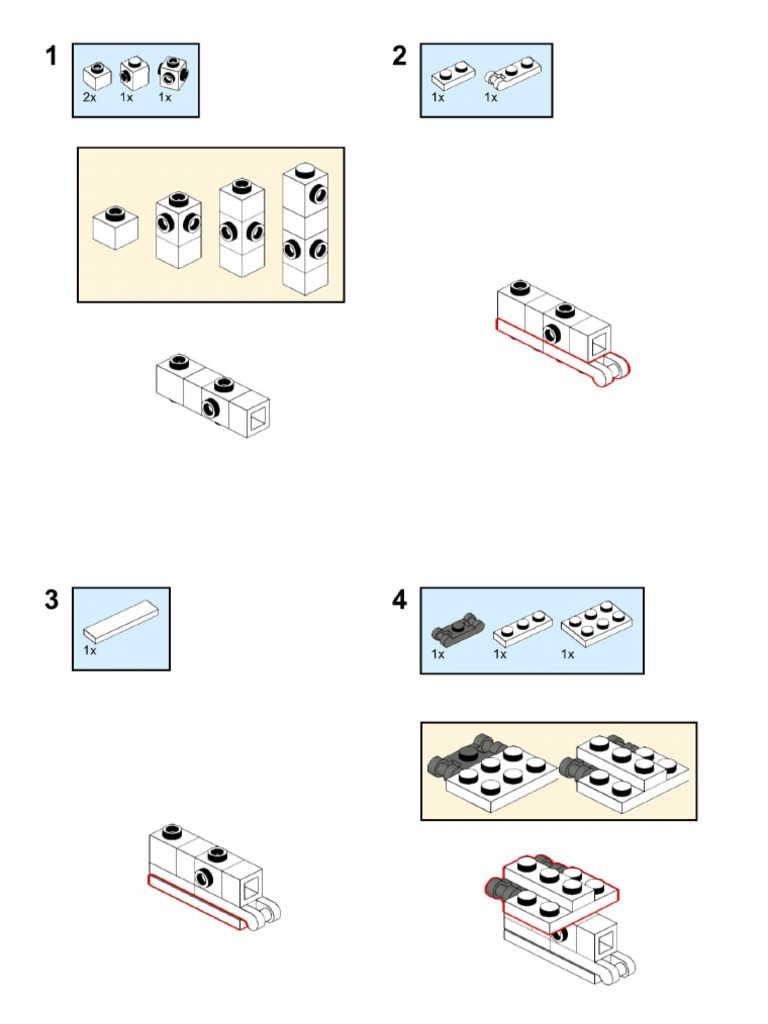 1

2x 1x 1x

2

1x 1x

3

1x

4

1x 1x 1x