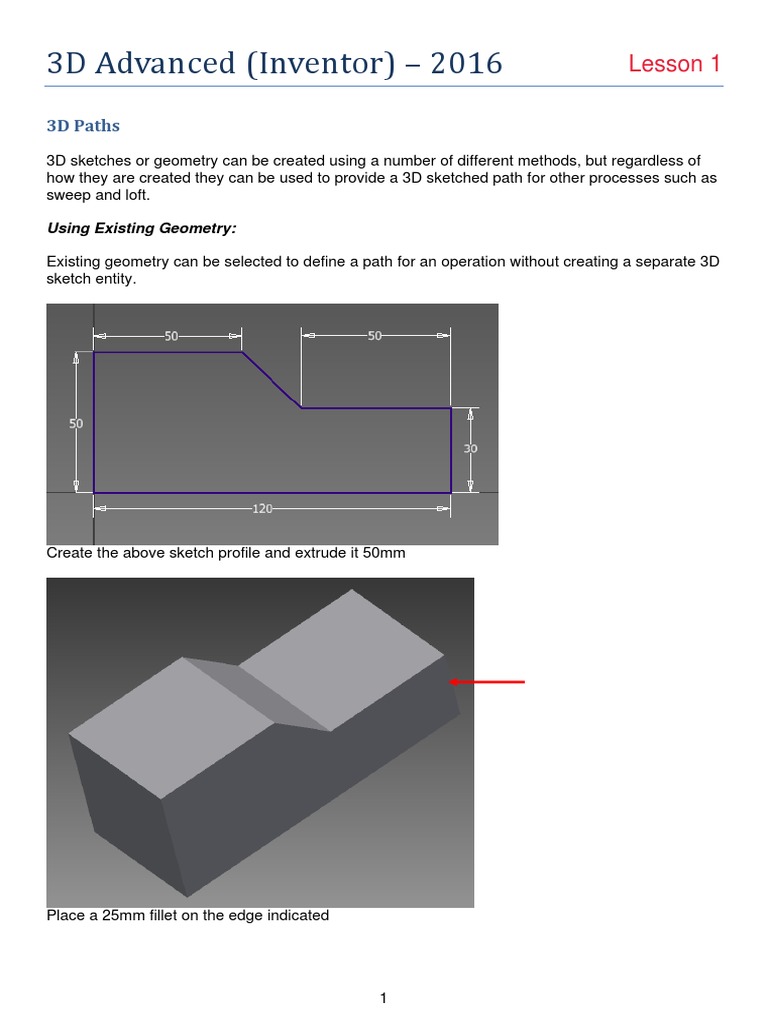 3D Advanced (Inventor) – 2016

Lesson 1

3D Paths

3D sketches or geometry can be created using a number of different methods, but regardless of how they are created they can be used to provide a 3D sketched path for other processes such as sweep and loft.

Using Existing Geometry:

Existing geometry can be selected to define a path for an operation without creating a separate 3D sketch entity.

50
50
50
30
120

Create the above sketch profile and extrude it 50mm

Place a 25mm fillet on the edge indicated

1