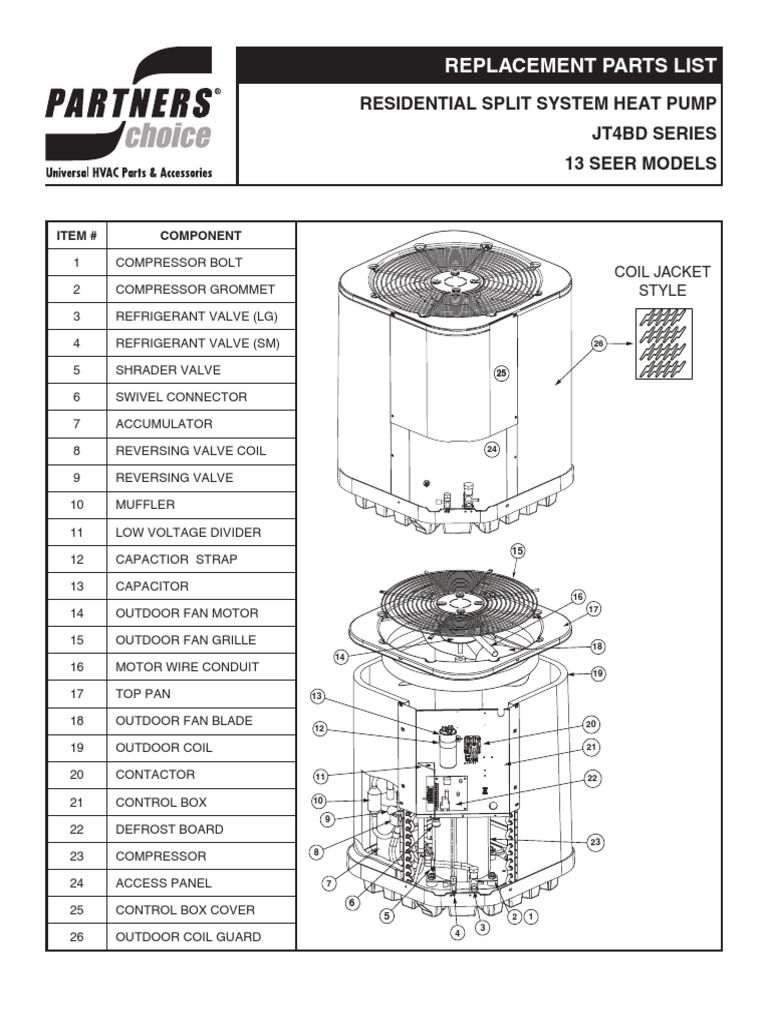 PARTNERS®
choice
Universal HVAC Parts & Accessories

REPLACEMENT PARTS LIST

RESIDENTIAL SPLIT SYSTEM HEAT PUMP

JT4BD SERIES

13 SEER MODELS

| ITEM # | COMPONENT |
|---|---|
| 1 | COMPRESSOR BOLT |
| 2 | COMPRESSOR GROMMET |
| 3 | REFRIGERANT VALVE (LG) |
| 4 | REFRIGERANT VALVE (SM) |
| 5 | SHRADER VALVE |
| 6 | SWIVEL CONNECTOR |
| 7 | ACCUMULATOR |
| 8 | REVERSING VALVE COIL |
| 9 | REVERSING VALVE |
| 10 | MUFFLER |
| 11 | LOW VOLTAGE DIVIDER |
| 12 | CAPACTIOR STRAP |
| 13 | CAPACITOR |
| 14 | OUTDOOR FAN MOTOR |
| 15 | OUTDOOR FAN GRILLE |
| 16 | MOTOR WIRE CONDUIT |
| 17 | TOP PAN |
| 18 | OUTDOOR FAN BLADE |
| 19 | OUTDOOR COIL |
| 20 | CONTACTOR |
| 21 | CONTROL BOX |
| 22 | DEFROST BOARD |
| 23 | COMPRESSOR |
| 24 | ACCESS PANEL |
| 25 | CONTROL BOX COVER |
| 26 | OUTDOOR COIL GUARD |

COIL JACKET STYLE

26
25
24
15
16
17
18
14
19
13
12
20
21
11
22
10
9
8
23
7
6
5
4
3
2
1