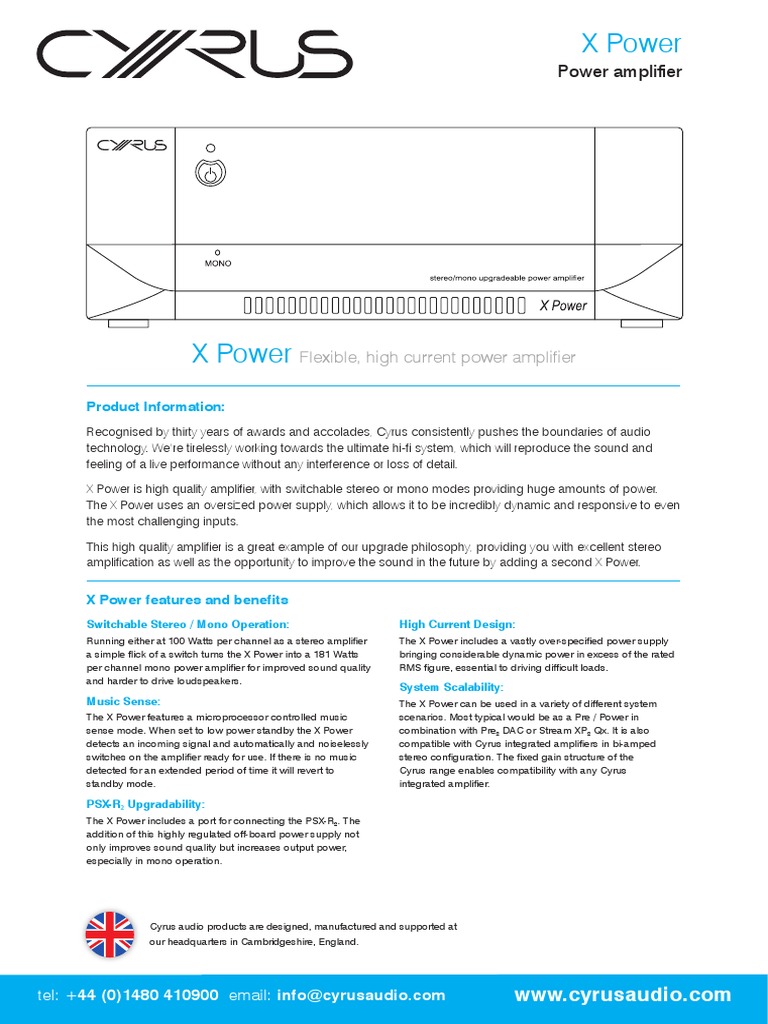 CYRUS

X Power
Power amplifier

CYRUS

MONO

stereo/mono upgradeable power amplifier

X Power

X Power Flexible, high current power amplifier

Product Information:

Recognised by thirty years of awards and accolades, Cyrus consistently pushes the boundaries of audio technology. We're tirelessly working towards the ultimate hi-fi system, which will reproduce the sound and feeling of a live performance without any interference or loss of detail.

X Power is high quality amplifier, with switchable stereo or mono modes providing huge amounts of power. The X Power uses an oversized power supply, which allows it to be incredibly dynamic and responsive to even the most challenging inputs.

This high quality amplifier is a great example of our upgrade philosophy, providing you with excellent stereo amplification as well as the opportunity to improve the sound in the future by adding a second X Power.

X Power features and benefits

Switchable Stereo / Mono Operation:
Running either at 100 Watts per channel as a stereo amplifier a simple flick of a switch turns the X Power into a 181 Watts per channel mono power amplifier for improved sound quality and harder to drive loudspeakers.

Music Sense:
The X Power features a microprocessor controlled music sense mode. When set to low power standby the X Power detects an incoming signal and automatically and noiselessly switches on the amplifier ready for use. If there is no music detected for an extended period of time it will revert to standby mode.

PSX-R$_2$ Upgradability:
The X Power includes a port for connecting the PSX-R$_2$. The addition of this highly regulated off-board power supply not only improves sound quality but increases output power, especially in mono operation.

High Current Design:
The X Power includes a vastly over-specified power supply bringing considerable dynamic power in excess of the rated RMS figure, essential to driving difficult loads.

System Scalability:
The X Power can be used in a variety of different system scenarios. Most typical would be as a Pre / Power in combination with Pre$_2$ DAC or Stream XP$_2$ Qx. It is also compatible with Cyrus integrated amplifiers in bi-amped stereo configuration. The fixed gain structure of the Cyrus range enables compatibility with any Cyrus integrated amplifier.

Cyrus audio products are designed, manufactured and supported at our headquarters in Cambridgeshire, England.

tel: +44 (0)1480 410900 email: info@cyrusaudio.com www.cyrusaudio.com