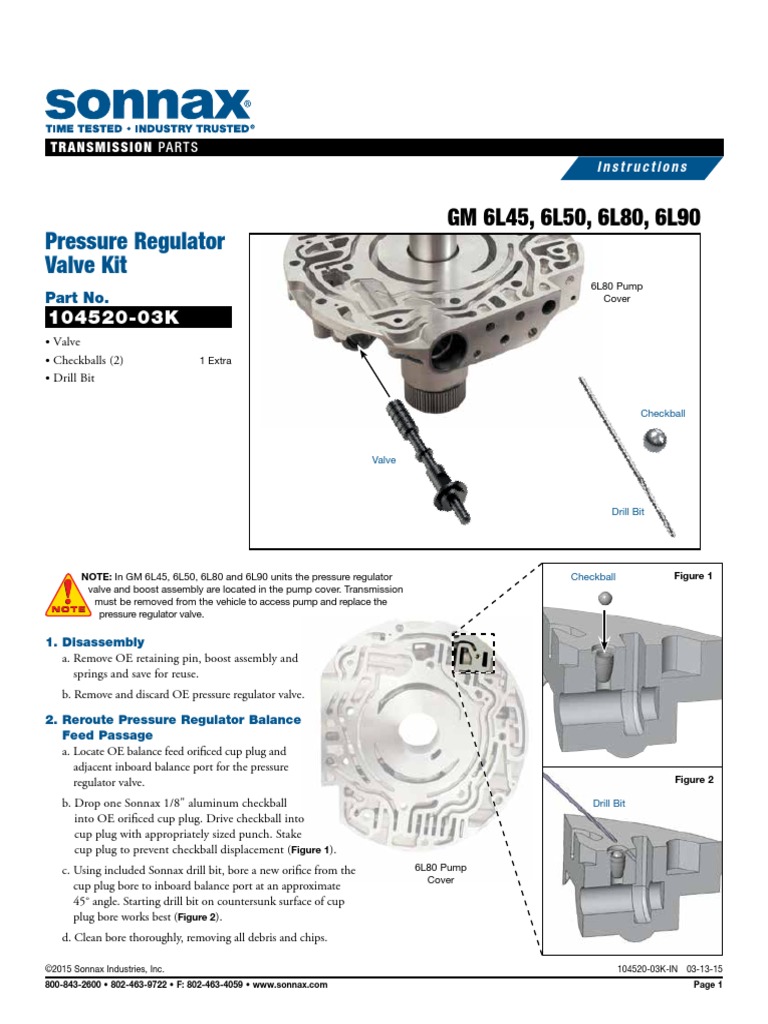 sonnax®
TIME TESTED • INDUSTRY TRUSTED®
TRANSMISSION PARTS

Instructions

GM 6L45, 6L50, 6L80, 6L90

Pressure Regulator Valve Kit

Part No.
104520-03K

• Valve
• Checkballs (2) 1 Extra
• Drill Bit

6L80 Pump Cover

Checkball

Valve

Drill Bit

NOTE

NOTE: In GM 6L45, 6L50, 6L80 and 6L90 units the pressure regulator valve and boost assembly are located in the pump cover. Transmission must be removed from the vehicle to access pump and replace the pressure regulator valve.

1. Disassembly
a. Remove OE retaining pin, boost assembly and springs and save for reuse.
b. Remove and discard OE pressure regulator valve.

2. Reroute Pressure Regulator Balance Feed Passage
a. Locate OE balance feed orificed cup plug and adjacent inboard balance port for the pressure regulator valve.
b. Drop one Sonnax 1/8" aluminum checkball into OE orificed cup plug. Drive checkball into cup plug with appropriately sized punch. Stake cup plug to prevent checkball displacement (Figure 1).
c. Using included Sonnax drill bit, bore a new orifice from the cup plug bore to inboard balance port at an approximate 45° angle. Starting drill bit on countersunk surface of cup plug bore works best (Figure 2).
d. Clean bore thoroughly, removing all debris and chips.

6L80 Pump Cover

Checkball
Figure 1

Figure 2
Drill Bit

©2015 Sonnax Industries, Inc.
104520-03K-IN 03-13-15
800-843-2600 • 802-463-9722 • F: 802-463-4059 • www.sonnax.com
Page 1