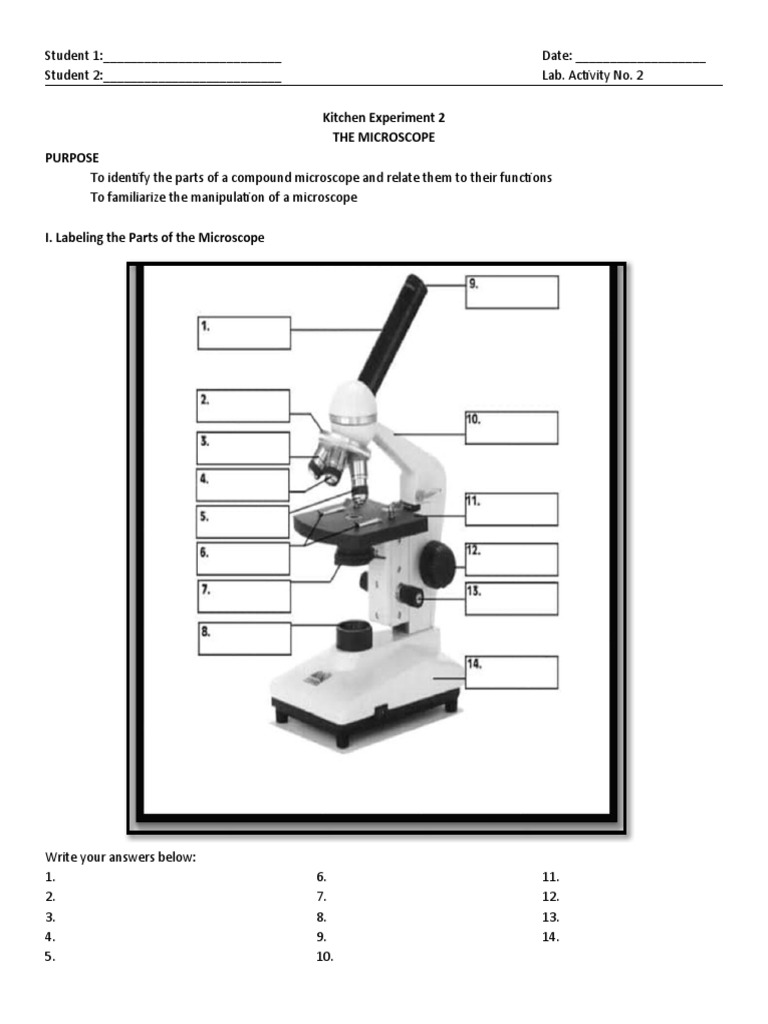 Student 1:___________________________
Student 2:___________________________

Date: ____________________
Lab. Activity No. 2

Kitchen Experiment 2
THE MICROSCOPE

PURPOSE
To identify the parts of a compound microscope and relate them to their functions
To familiarize the manipulation of a microscope

I. Labeling the Parts of the Microscope

1.
2.
3.
4.
5.
6.
7.
8.
9.
10.
11.
12.
13.
14.

Write your answers below:
1.
2.
3.
4.
5.

6.
7.
8.
9.
10.

11.
12.
13.
14.