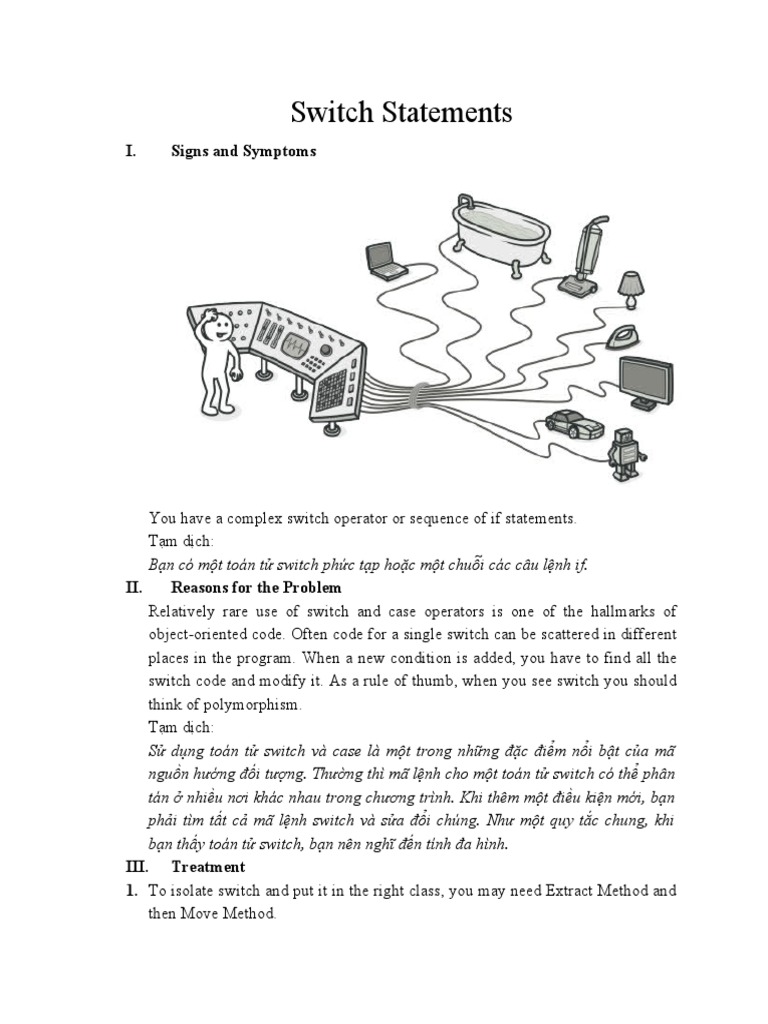 Switch Statements

I. Signs and Symptoms

You have a complex switch operator or sequence of if statements.

Tạm dịch:

Bạn có một toán tử switch phức tạp hoặc một chuỗi các câu lệnh if.

II. Reasons for the Problem

Relatively rare use of switch and case operators is one of the hallmarks of object-oriented code. Often code for a single switch can be scattered in different places in the program. When a new condition is added, you have to find all the switch code and modify it. As a rule of thumb, when you see switch you should think of polymorphism.

Tạm dịch:

Sử dụng toán tử switch và case là một trong những đặc điểm nổi bật của mã nguồn hướng đối tượng. Thường thì mã lệnh cho một toán tử switch có thể phân tán ở nhiều nơi khác nhau trong chương trình. Khi thêm một điều kiện mới, bạn phải tìm tất cả mã lệnh switch và sửa đổi chúng. Như một quy tắc chung, khi bạn thấy toán tử switch, bạn nên nghĩ đến tính đa hình.

III. Treatment

1. To isolate switch and put it in the right class, you may need Extract Method and then Move Method.