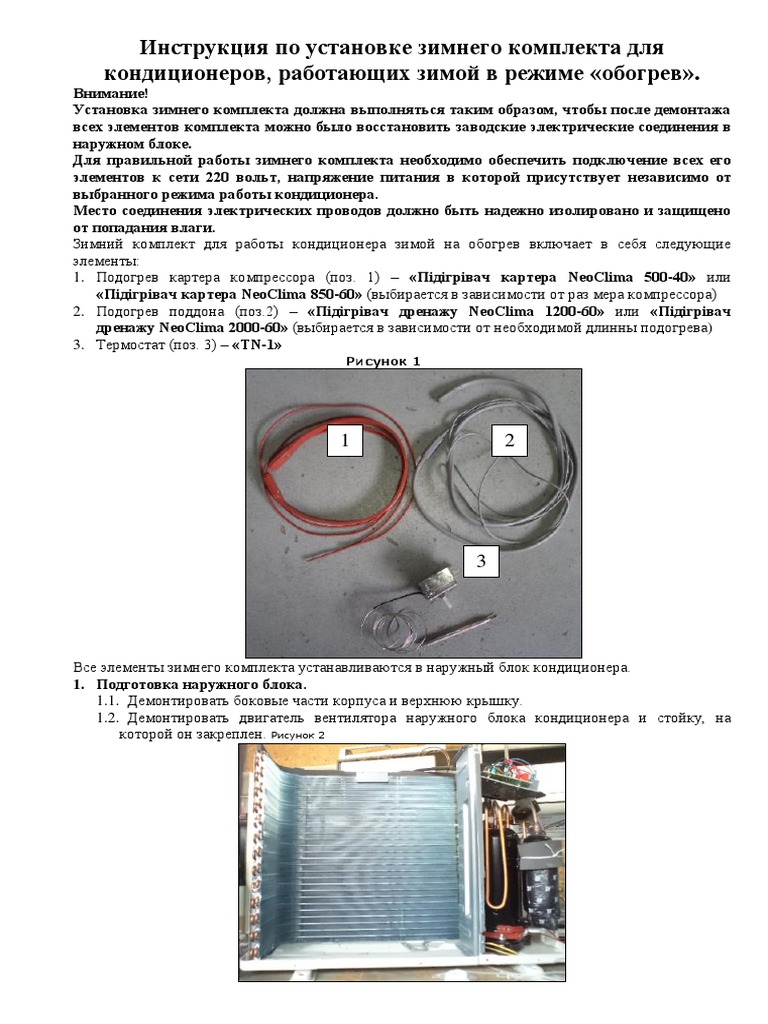 Инструкция по установке зимнего комплекта для кондиционеров, работающих зимой в режиме «обогрев».

Внимание!
Установка зимнего комплекта должна выполняться таким образом, чтобы после демонтажа всех элементов комплекта можно было восстановить заводские электрические соединения в наружном блоке.
Для правильной работы зимнего комплекта необходимо обеспечить подключение всех его элементов к сети 220 вольт, напряжение питания в которой присутствует независимо от выбранного режима работы кондиционера.
Место соединения электрических проводов должно быть надежно изолировано и защищено от попадания влаги.
Зимний комплект для работы кондиционера зимой на обогрев включает в себя следующие элементы:
1. Подогрев картера компрессора (поз. 1) – «Підігрівач картера NeoClima 500-40» или «Підігрівач картера NeoClima 850-60» (выбирается в зависимости от раз мера компрессора)
2. Подогрев поддона (поз.2) – «Підігрівач дренажу NeoClima 1200-60» или «Підігрівач дренажу NeoClima 2000-60» (выбирается в зависимости от необходимой длинны подогрева)
3. Термостат (поз. 3) – «TN-1»

Рисунок 1

1
2
3

Все элементы зимнего комплекта устанавливаются в наружный блок кондиционера.
1. Подготовка наружного блока.
1.1. Демонтировать боковые части корпуса и верхнюю крышку.
1.2. Демонтировать двигатель вентилятора наружного блока кондиционера и стойку, на которой он закреплен. Рисунок 2