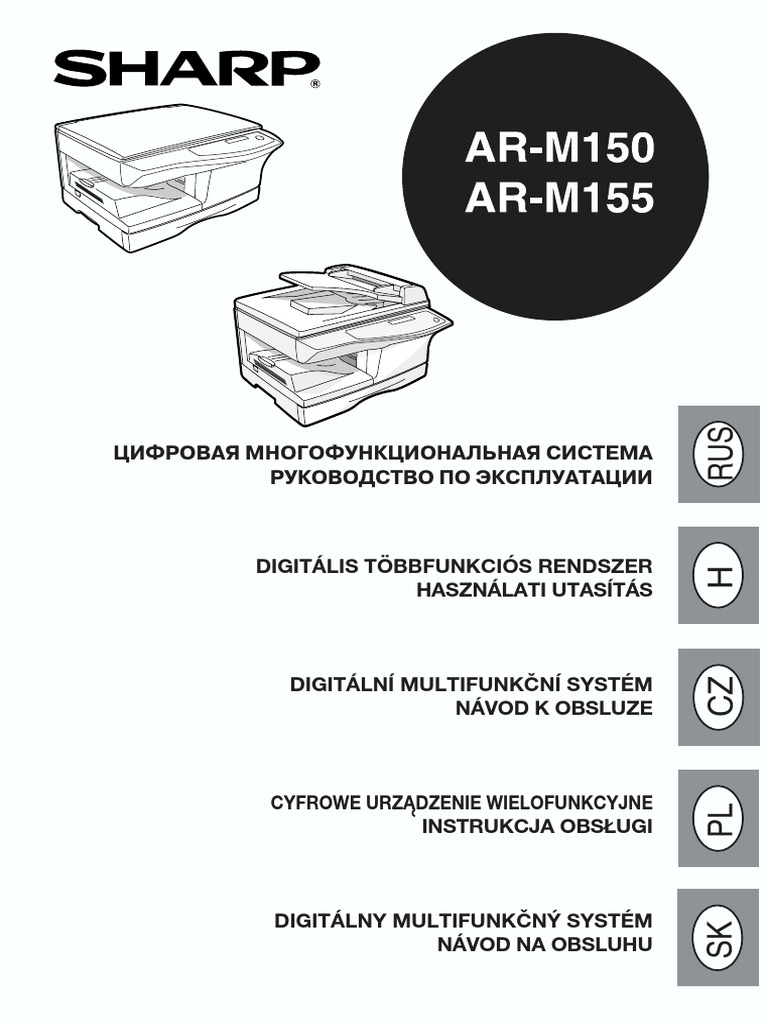 SHARP®

AR-M150
AR-M155

ЦИФРОВАЯ МНОГОФУНКЦИОНАЛЬНАЯ СИСТЕМА
РУКОВОДСТВО ПО ЭКСПЛУАТАЦИИ

RUS

DIGITÁLIS TÖBBFUNKCIÓS RENDSZER
HASZNÁLATI UTASÍTÁS

H

DIGITÁLNÍ MULTIFUNKČNÍ SYSTÉM
NÁVOD K OBSLUZE

CZ

CYFROWE URZĄDZENIE WIELOFUNKCYJNE
INSTRUKCJA OBSŁUGI

PL

DIGITÁLNY MULTIFUNKČNÝ SYSTÉM
NÁVOD NA OBSLUHU

SK