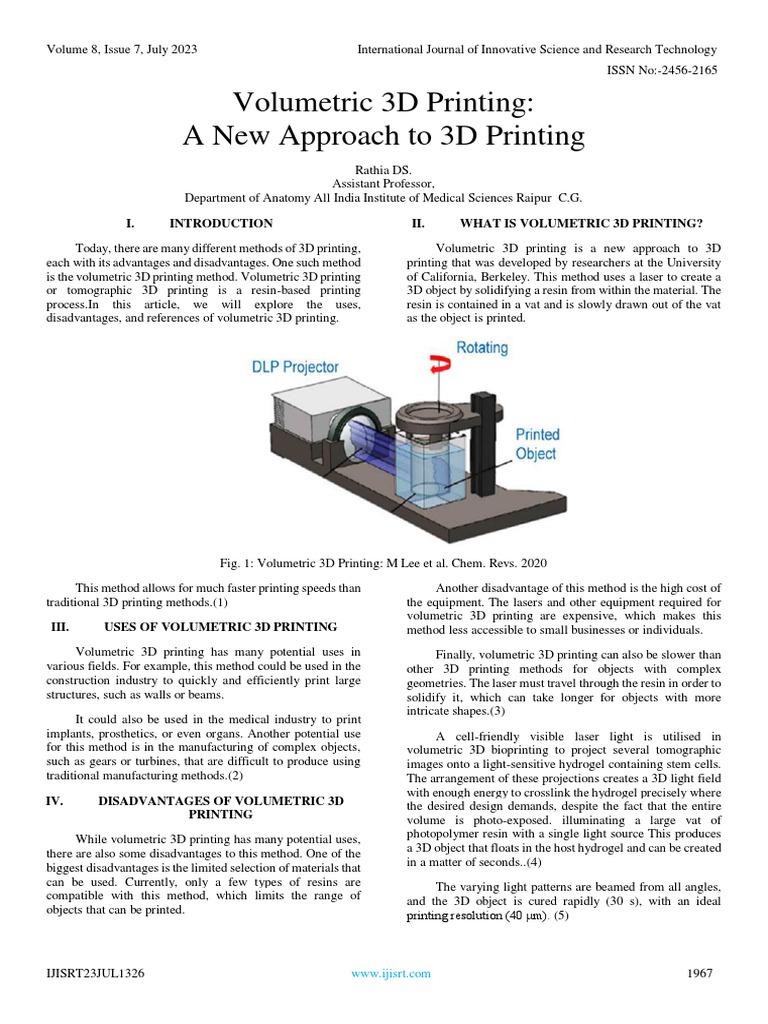 Volume 8, Issue 7, July 2023

International Journal of Innovative Science and Research Technology

ISSN No:-2456-2165

Volumetric 3D Printing:
A New Approach to 3D Printing

Rathia DS.
Assistant Professor,
Department of Anatomy All India Institute of Medical Sciences Raipur C.G.

I. INTRODUCTION

Today, there are many different methods of 3D printing, each with its advantages and disadvantages. One such method is the volumetric 3D printing method. Volumetric 3D printing or tomographic 3D printing is a resin-based printing process.In this article, we will explore the uses, disadvantages, and references of volumetric 3D printing.

II. WHAT IS VOLUMETRIC 3D PRINTING?

Volumetric 3D printing is a new approach to 3D printing that was developed by researchers at the University of California, Berkeley. This method uses a laser to create a 3D object by solidifying a resin from within the material. The resin is contained in a vat and is slowly drawn out of the vat as the object is printed.

DLP Projector

Rotating

Printed Object

Fig. 1: Volumetric 3D Printing: M Lee et al. Chem. Revs. 2020

This method allows for much faster printing speeds than traditional 3D printing methods.(1)

III. USES OF VOLUMETRIC 3D PRINTING

Volumetric 3D printing has many potential uses in various fields. For example, this method could be used in the construction industry to quickly and efficiently print large structures, such as walls or beams.

It could also be used in the medical industry to print implants, prosthetics, or even organs. Another potential use for this method is in the manufacturing of complex objects, such as gears or turbines, that are difficult to produce using traditional manufacturing methods.(2)

IV. DISADVANTAGES OF VOLUMETRIC 3D PRINTING

While volumetric 3D printing has many potential uses, there are also some disadvantages to this method. One of the biggest disadvantages is the limited selection of materials that can be used. Currently, only a few types of resins are compatible with this method, which limits the range of objects that can be printed.

Another disadvantage of this method is the high cost of the equipment. The lasers and other equipment required for volumetric 3D printing are expensive, which makes this method less accessible to small businesses or individuals.

Finally, volumetric 3D printing can also be slower than other 3D printing methods for objects with complex geometries. The laser must travel through the resin in order to solidify it, which can take longer for objects with more intricate shapes.(3)

A cell-friendly visible laser light is utilised in volumetric 3D bioprinting to project several tomographic images onto a light-sensitive hydrogel containing stem cells. The arrangement of these projections creates a 3D light field with enough energy to crosslink the hydrogel precisely where the desired design demands, despite the fact that the entire volume is photo-exposed. illuminating a large vat of photopolymer resin with a single light source This produces a 3D object that floats in the host hydrogel and can be created in a matter of seconds..(4)

The varying light patterns are beamed from all angles, and the 3D object is cured rapidly (30 s), with an ideal printing resolution (40 μm). (5)

IJISRT23JUL1326

www.ijisrt.com

1967