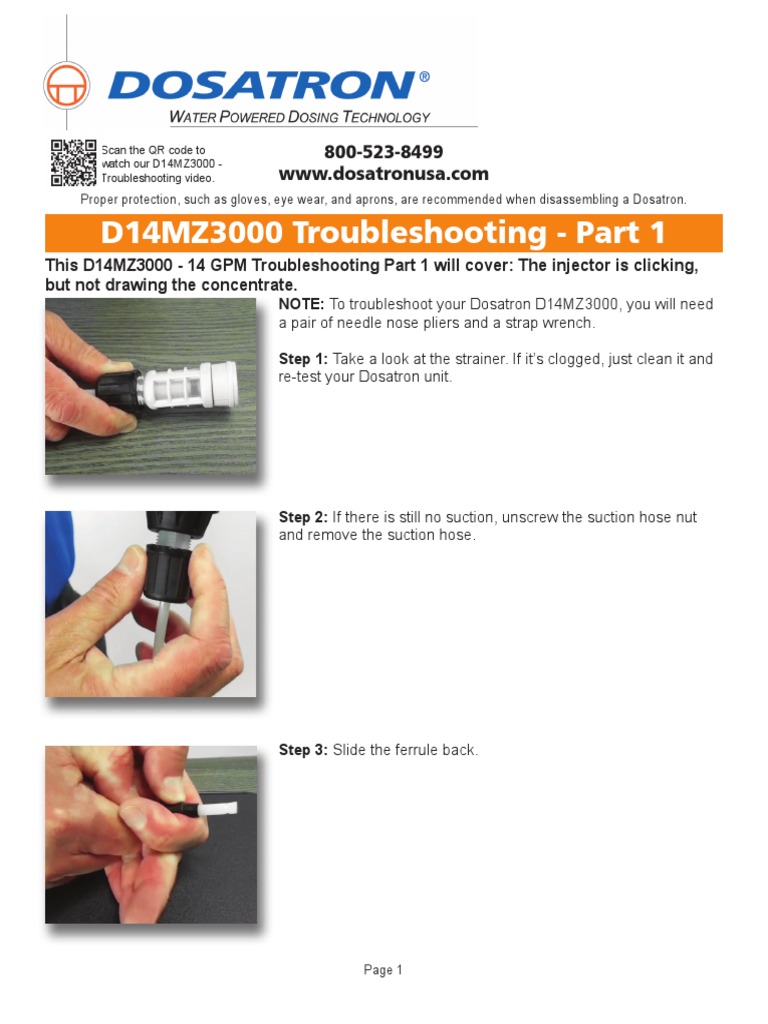 DOSATRON®

WATER POWERED DOSING TECHNOLOGY

Scan the QR code to watch our D14MZ3000 - Troubleshooting video.

800-523-8499
www.dosatronusa.com

Proper protection, such as gloves, eye wear, and aprons, are recommended when disassembling a Dosatron.

D14MZ3000 Troubleshooting - Part 1

This D14MZ3000 - 14 GPM Troubleshooting Part 1 will cover: The injector is clicking, but not drawing the concentrate.

NOTE: To troubleshoot your Dosatron D14MZ3000, you will need a pair of needle nose pliers and a strap wrench.

Step 1: Take a look at the strainer. If it's clogged, just clean it and re-test your Dosatron unit.

Step 2: If there is still no suction, unscrew the suction hose nut and remove the suction hose.

Step 3: Slide the ferrule back.

Page 1