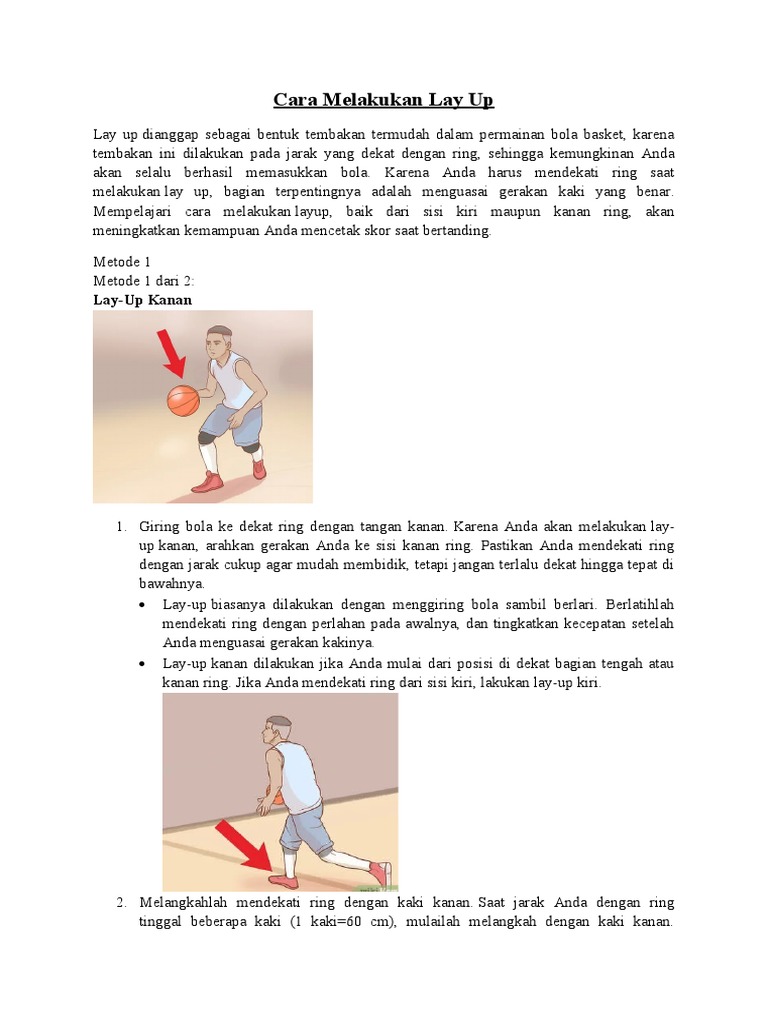 Cara Melakukan Lay Up

Lay up dianggap sebagai bentuk tembakan termudah dalam permainan bola basket, karena tembakan ini dilakukan pada jarak yang dekat dengan ring, sehingga kemungkinan Anda akan selalu berhasil memasukkan bola. Karena Anda harus mendekati ring saat melakukan lay up, bagian terpentingnya adalah menguasai gerakan kaki yang benar. Mempelajari cara melakukan layup, baik dari sisi kiri maupun kanan ring, akan meningkatkan kemampuan Anda mencetak skor saat bertanding.

Metode 1
Metode 1 dari 2:
Lay-Up Kanan

1. Giring bola ke dekat ring dengan tangan kanan. Karena Anda akan melakukan lay-up kanan, arahkan gerakan Anda ke sisi kanan ring. Pastikan Anda mendekati ring dengan jarak cukup agar mudah membidik, tetapi jangan terlalu dekat hingga tepat di bawahnya.
   • Lay-up biasanya dilakukan dengan menggiring bola sambil berlari. Berlatihlah mendekati ring dengan perlahan pada awalnya, dan tingkatkan kecepatan setelah Anda menguasai gerakan kakinya.
   • Lay-up kanan dilakukan jika Anda mulai dari posisi di dekat bagian tengah atau kanan ring. Jika Anda mendekati ring dari sisi kiri, lakukan lay-up kiri.

2. Melangkahlah mendekati ring dengan kaki kanan. Saat jarak Anda dengan ring tinggal beberapa kaki (1 kaki=60 cm), mulailah melangkah dengan kaki kanan.