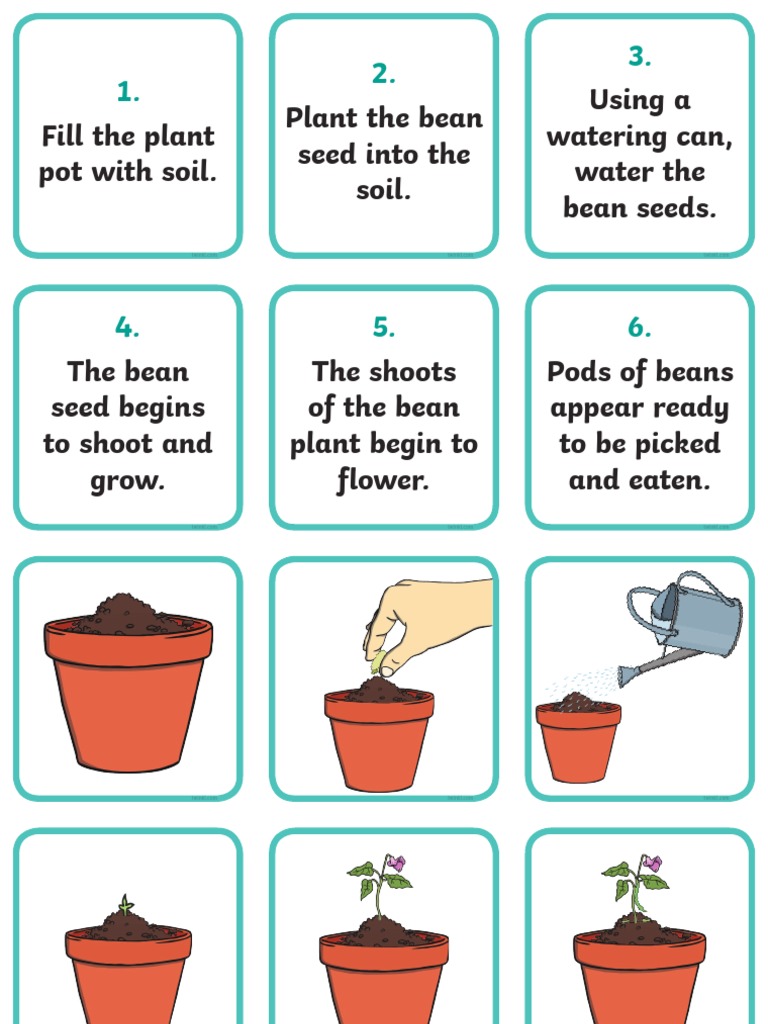 1.
Fill the plant pot with soil.

2.
Plant the bean seed into the soil.

3.
Using a watering can, water the bean seeds.

4.
The bean seed begins to shoot and grow.

5.
The shoots of the bean plant begin to flower.

6.
Pods of beans appear ready to be picked and eaten.