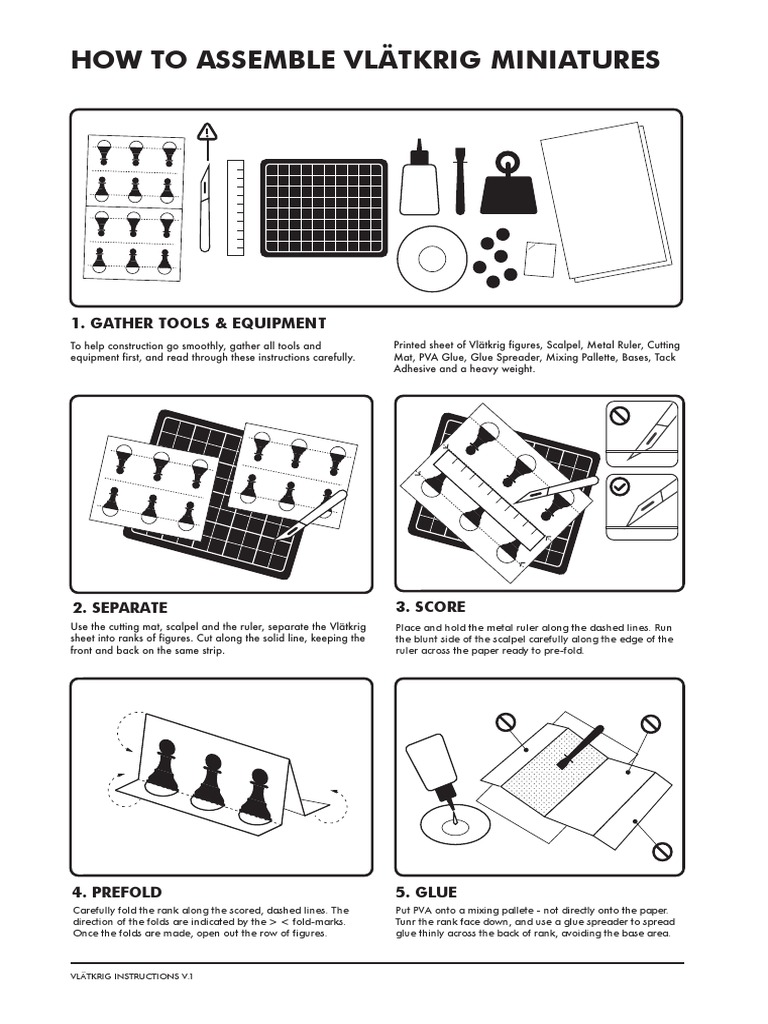 HOW TO ASSEMBLE VLÄTKRIG MINIATURES

1. GATHER TOOLS & EQUIPMENT

To help construction go smoothly, gather all tools and equipment first, and read through these instructions carefully.

Printed sheet of Vlätkrig figures, Scalpel, Metal Ruler, Cutting Mat, PVA Glue, Glue Spreader, Mixing Pallette, Bases, Tack Adhesive and a heavy weight.

2. SEPARATE

Use the cutting mat, scalpel and the ruler, separate the Vlätkrig sheet into ranks of figures. Cut along the solid line, keeping the front and back on the same strip.

3. SCORE

Place and hold the metal ruler along the dashed lines. Run the blunt side of the scalpel carefully along the edge of the ruler across the paper ready to pre-fold.

4. PREFOLD

Carefully fold the rank along the scored, dashed lines. The direction of the folds are indicated by the > < fold-marks. Once the folds are made, open out the row of figures.

5. GLUE

Put PVA onto a mixing pallete - not directly onto the paper. Tunr the rank face down, and use a glue spreader to spread glue thinly across the back of rank, avoiding the base area.

VLÄTKRIG INSTRUCTIONS V.1