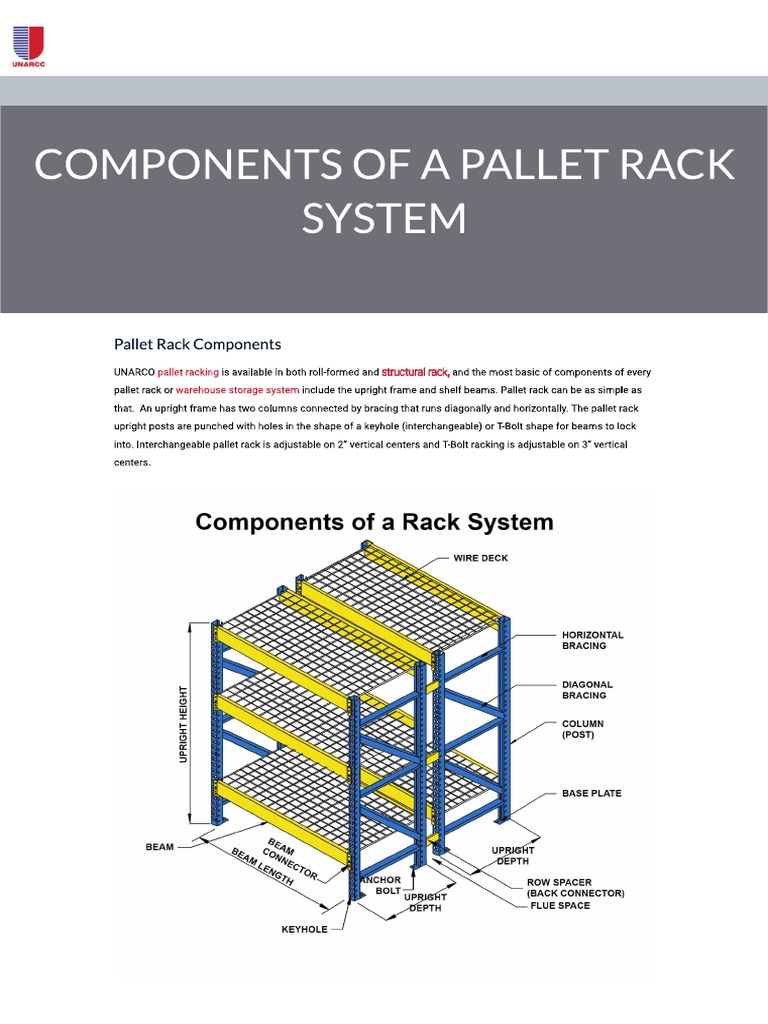 UNARCO

COMPONENTS OF A PALLET RACK SYSTEM

Pallet Rack Components

UNARCO pallet racking is available in both roll-formed and structural rack, and the most basic of components of every pallet rack or warehouse storage system include the upright frame and shelf beams. Pallet rack can be as simple as that. An upright frame has two columns connected by bracing that runs diagonally and horizontally. The pallet rack upright posts are punched with holes in the shape of a keyhole (interchangeable) or T-Bolt shape for beams to lock into. Interchangeable pallet rack is adjustable on 2" vertical centers and T-Bolt racking is adjustable on 3" vertical centers.

Components of a Rack System

WIRE DECK
HORIZONTAL BRACING
DIAGONAL BRACING
COLUMN (POST)
BASE PLATE
UPRIGHT HEIGHT
BEAM
BEAM CONNECTOR
BEAM LENGTH
ANCHOR BOLT
UPRIGHT DEPTH
UPRIGHT DEPTH
ROW SPACER (BACK CONNECTOR)
FLUE SPACE
KEYHOLE