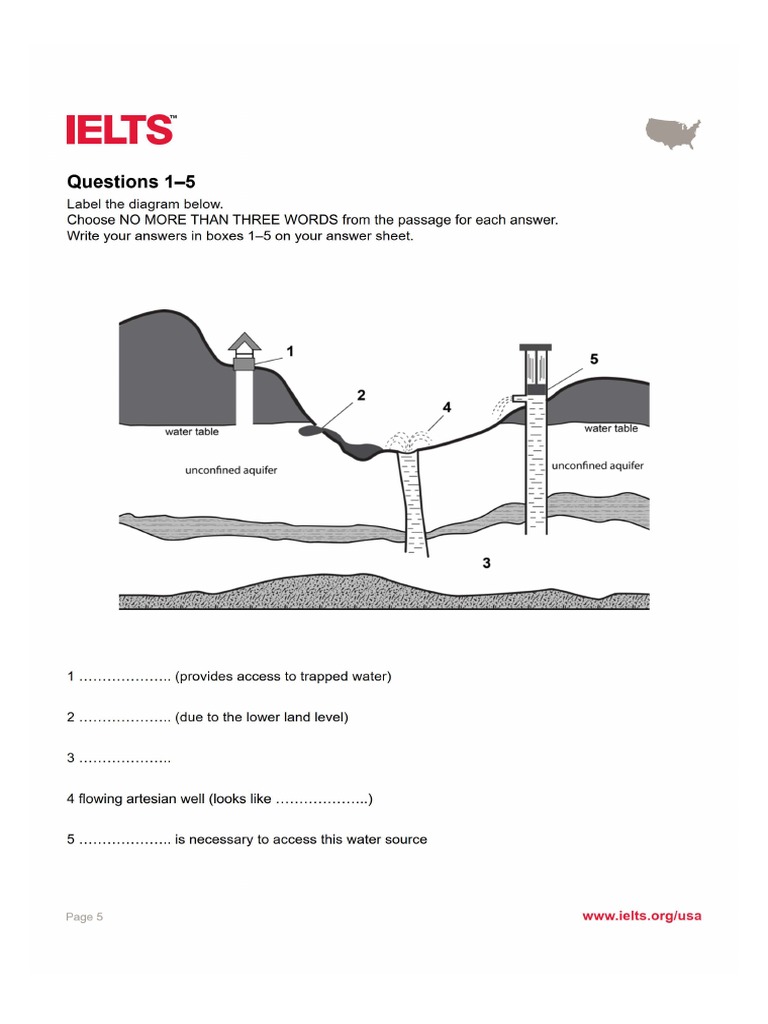 IELTS™

Questions 1–5

Label the diagram below.
Choose NO MORE THAN THREE WORDS from the passage for each answer.
Write your answers in boxes 1–5 on your answer sheet.

1

2

4

5

water table

water table

unconfined aquifer

unconfined aquifer

3

1 ……………….. (provides access to trapped water)

2 ……………….. (due to the lower land level)

3 ………………..

4 flowing artesian well (looks like ………………..)

5 ……………….. is necessary to access this water source

Page 5

www.ielts.org/usa