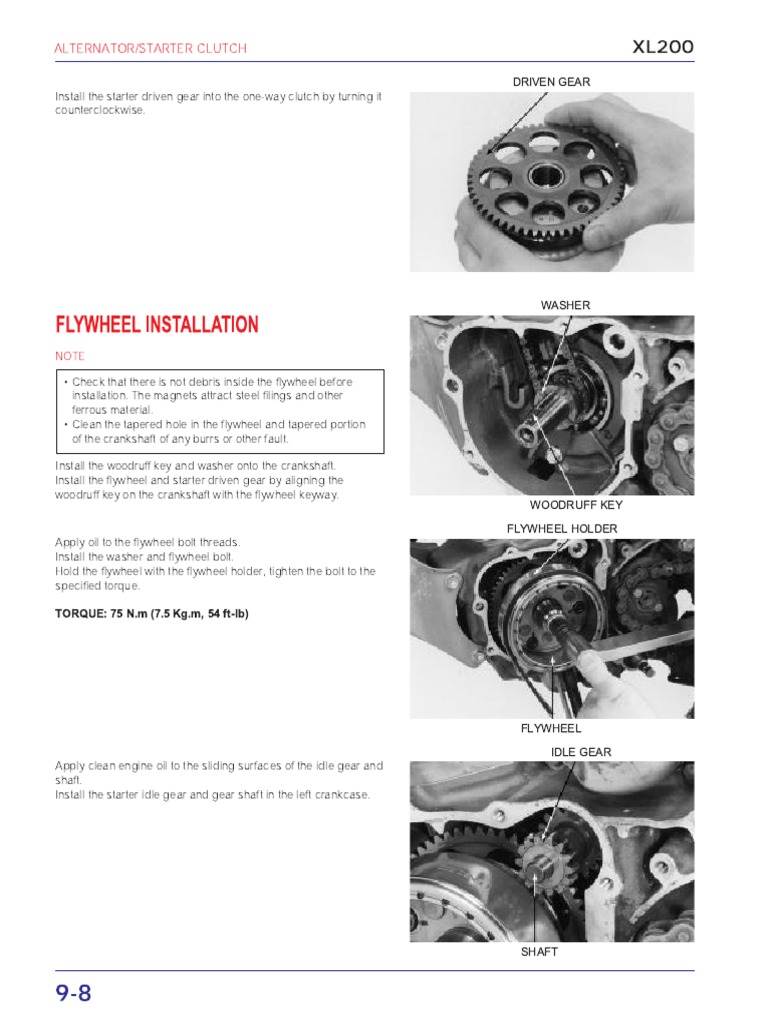 ALTERNATOR/STARTER CLUTCH

XL200

Install the starter driven gear into the one-way clutch by turning it counterclockwise.

DRIVEN GEAR

FLYWHEEL INSTALLATION

NOTE

• Check that there is not debris inside the flywheel before installation. The magnets attract steel filings and other ferrous material.
• Clean the tapered hole in the flywheel and tapered portion of the crankshaft of any burrs or other fault.

Install the woodruff key and washer onto the crankshaft.
Install the flywheel and starter driven gear by aligning the woodruff key on the crankshaft with the flywheel keyway.

WASHER

WOODRUFF KEY

Apply oil to the flywheel bolt threads.
Install the washer and flywheel bolt.
Hold the flywheel with the flywheel holder, tighten the bolt to the specified torque.

TORQUE: 75 N.m (7.5 Kg.m, 54 ft-lb)

FLYWHEEL HOLDER

FLYWHEEL

Apply clean engine oil to the sliding surfaces of the idle gear and shaft.
Install the starter idle gear and gear shaft in the left crankcase.

IDLE GEAR

SHAFT

9-8