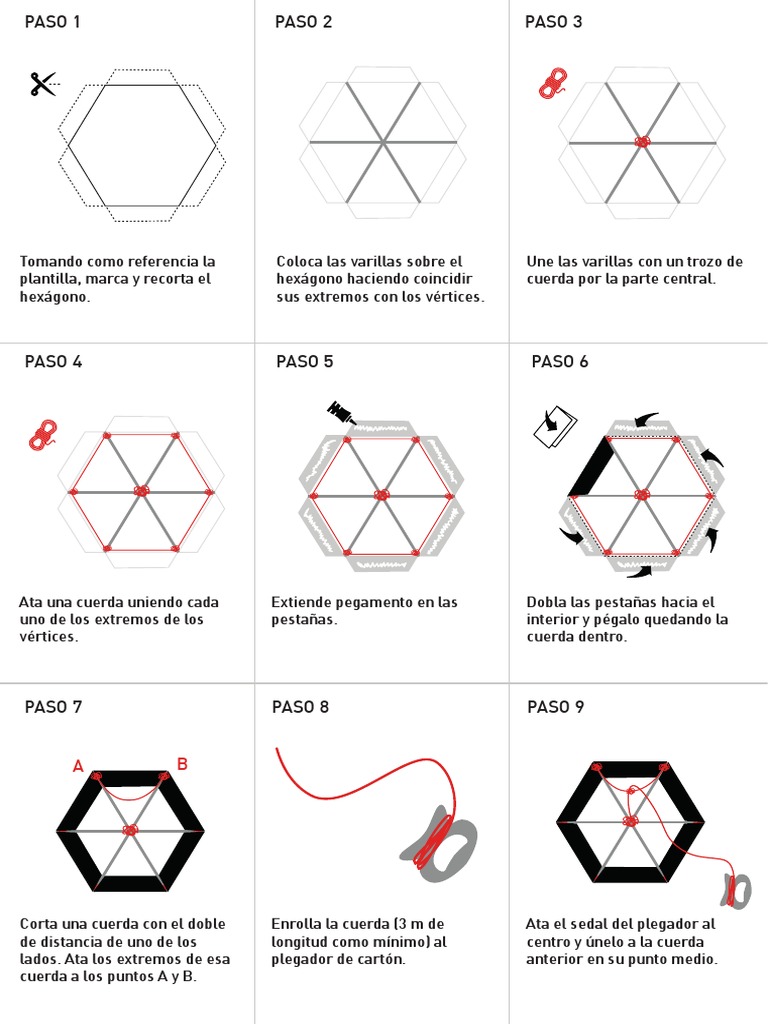 PASO 1

Tomando como referencia la plantilla, marca y recorta el hexágono.

PASO 2

Coloca las varillas sobre el hexágono haciendo coincidir sus extremos con los vértices.

PASO 3

Une las varillas con un trozo de cuerda por la parte central.

PASO 4

Ata una cuerda uniendo cada uno de los extremos de los vértices.

PASO 5

Extiende pegamento en las pestañas.

PASO 6

Dobla las pestañas hacia el interior y pégalo quedando la cuerda dentro.

PASO 7

A

B

Corta una cuerda con el doble de distancia de uno de los lados. Ata los extremos de esa cuerda a los puntos A y B.

PASO 8

Enrolla la cuerda (3 m de longitud como mínimo) al plegador de cartón.

PASO 9

Ata el sedal del plegador al centro y únelo a la cuerda anterior en su punto medio.