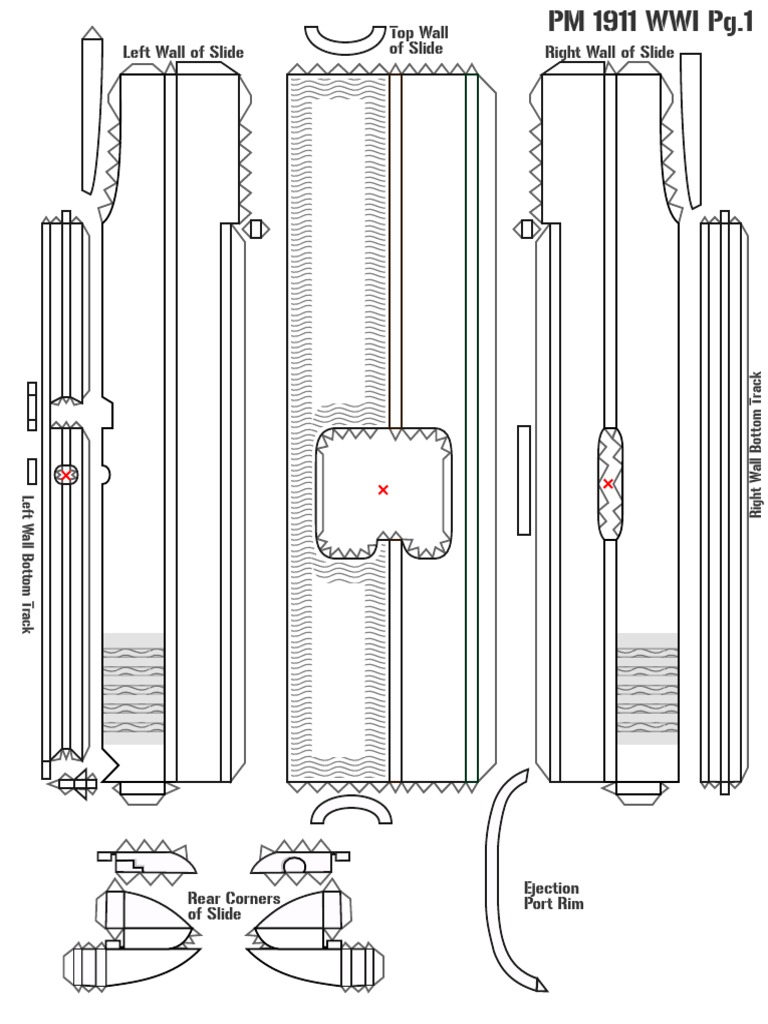 PM 1911 WWI Pg.1

Left Wall of Slide

Top Wall of Slide

Right Wall of Slide

Left Wall Bottom Track

Right Wall Bottom Track

Rear Corners of Slide

Ejection Port Rim