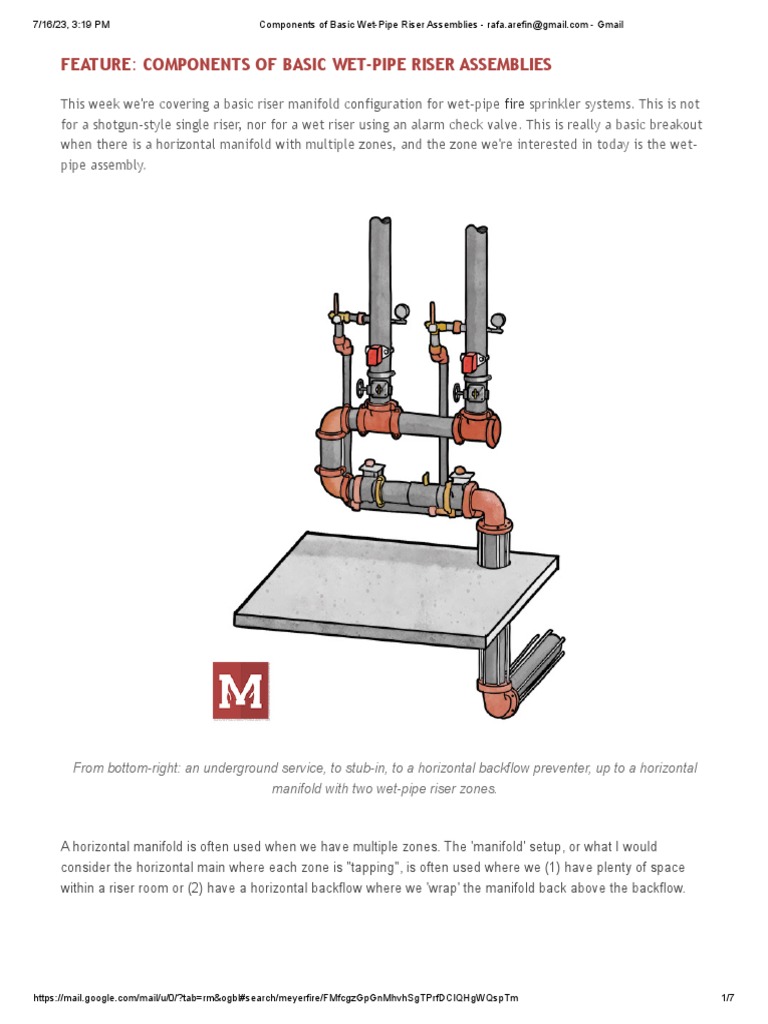 7/16/23, 3:19 PM Components of Basic Wet-Pipe Riser Assemblies - rafa.arefin@gmail.com - Gmail

FEATURE: COMPONENTS OF BASIC WET-PIPE RISER ASSEMBLIES

This week we're covering a basic riser manifold configuration for wet-pipe fire sprinkler systems. This is not for a shotgun-style single riser, nor for a wet riser using an alarm check valve. This is really a basic breakout when there is a horizontal manifold with multiple zones, and the zone we're interested in today is the wet-pipe assembly.

M

From bottom-right: an underground service, to stub-in, to a horizontal backflow preventer, up to a horizontal manifold with two wet-pipe riser zones.

A horizontal manifold is often used when we have multiple zones. The 'manifold' setup, or what I would consider the horizontal main where each zone is "tapping", is often used where we (1) have plenty of space within a riser room or (2) have a horizontal backflow where we 'wrap' the manifold back above the backflow.

https://mail.google.com/mail/u/0/?tab=rm&ogbl#search/meyerfire/FMfcgzGpGnMhvhSgTPrfDCIQHgWQspTm 1/7